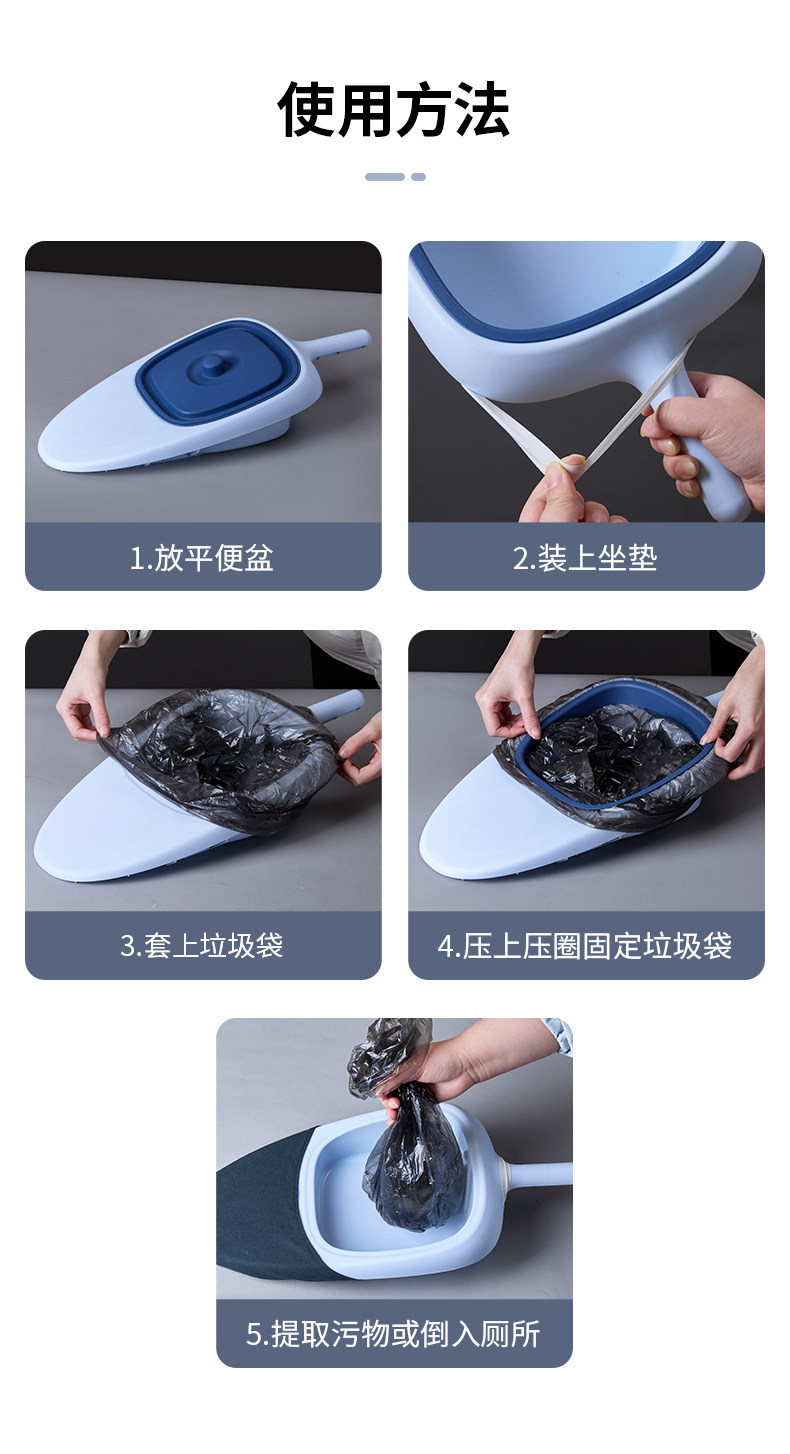 使用方法

1.放平便盆

2.装上坐垫

3.套上垃圾袋

4.压上压圈固定垃圾袋

5.提取污物或倒入厕所