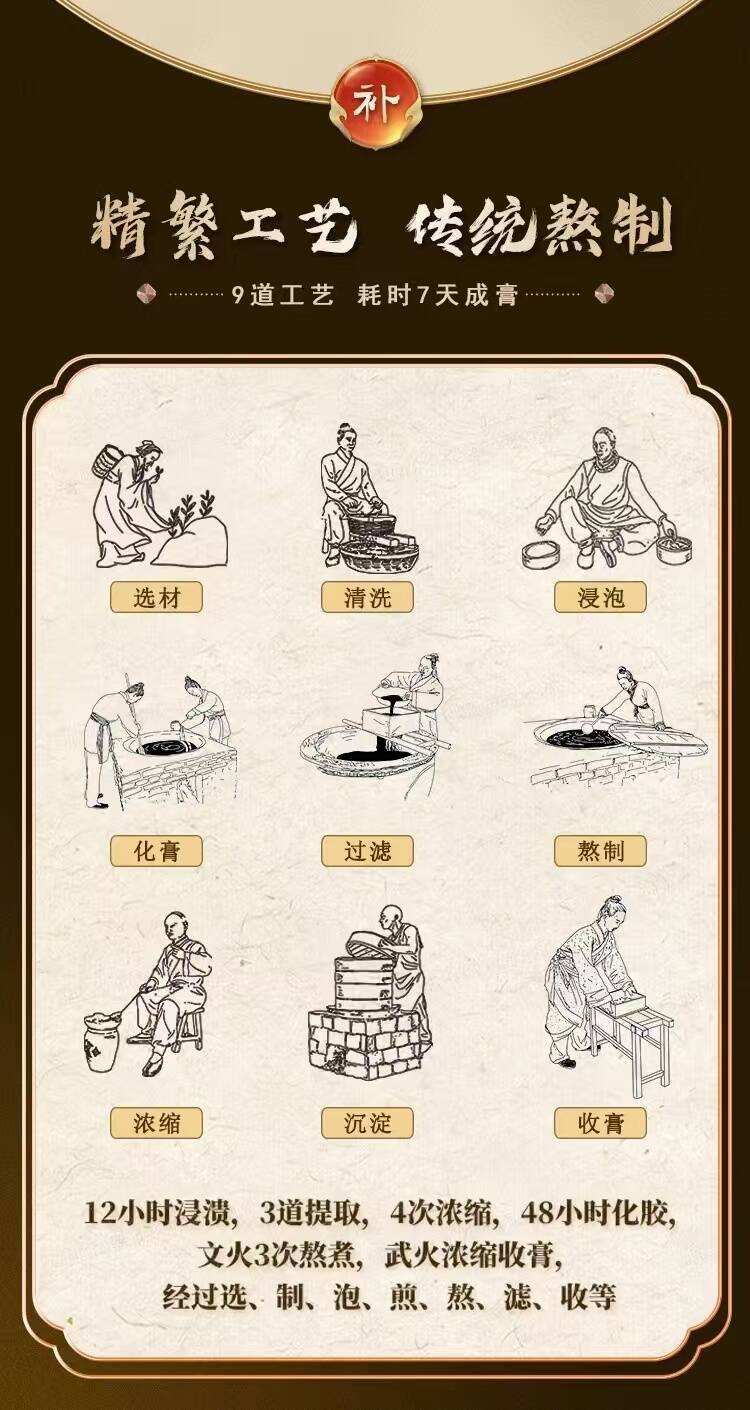 补

精繁工艺 传统熬制

9道工艺 耗时7天成膏

选材

清洗

浸泡

化膏

过滤

熬制

浓缩

沉淀

收膏

12小时浸渍，3道提取，4次浓缩，48小时化胶，文火3次熬煮，武火浓缩收膏，经过选、制、泡、煎、熬、滤、收等