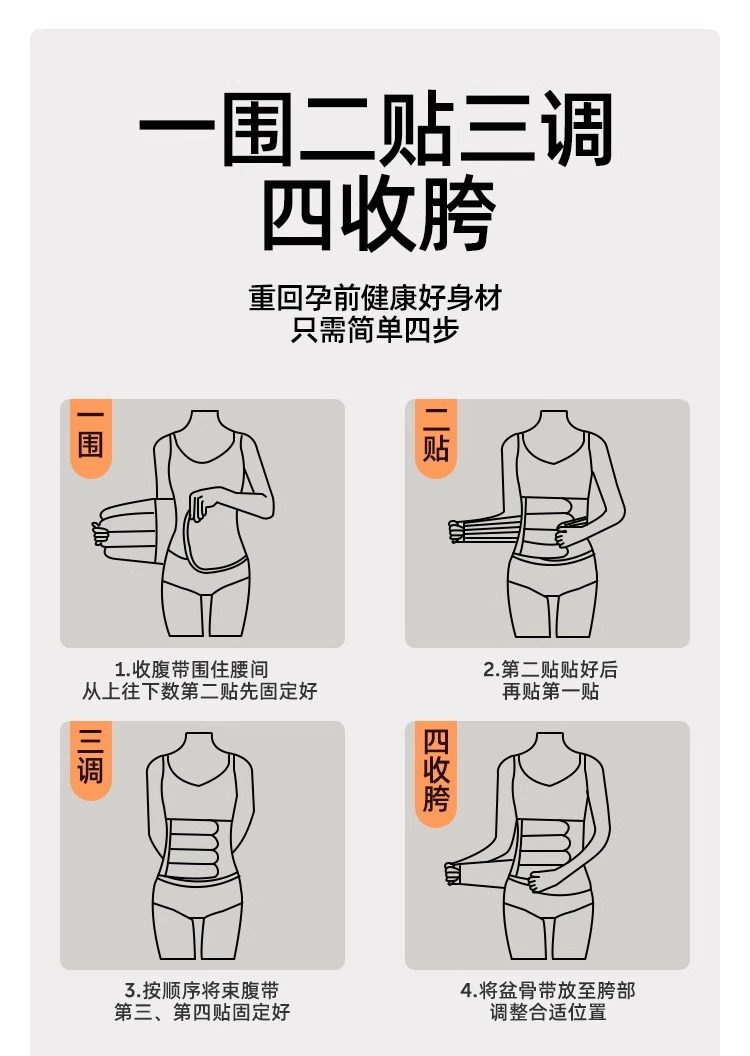 一围二贴三调
四收胯

重回孕前健康好身材
只需简单四步

一围

1.收腹带围住腰间
从上往下数第二贴先固定好

二贴

2.第二贴贴好后
再贴第一贴

三调

3.按顺序将束腹带
第三、第四贴固定好

四收胯

4.将盆骨带放至胯部
调整合适位置