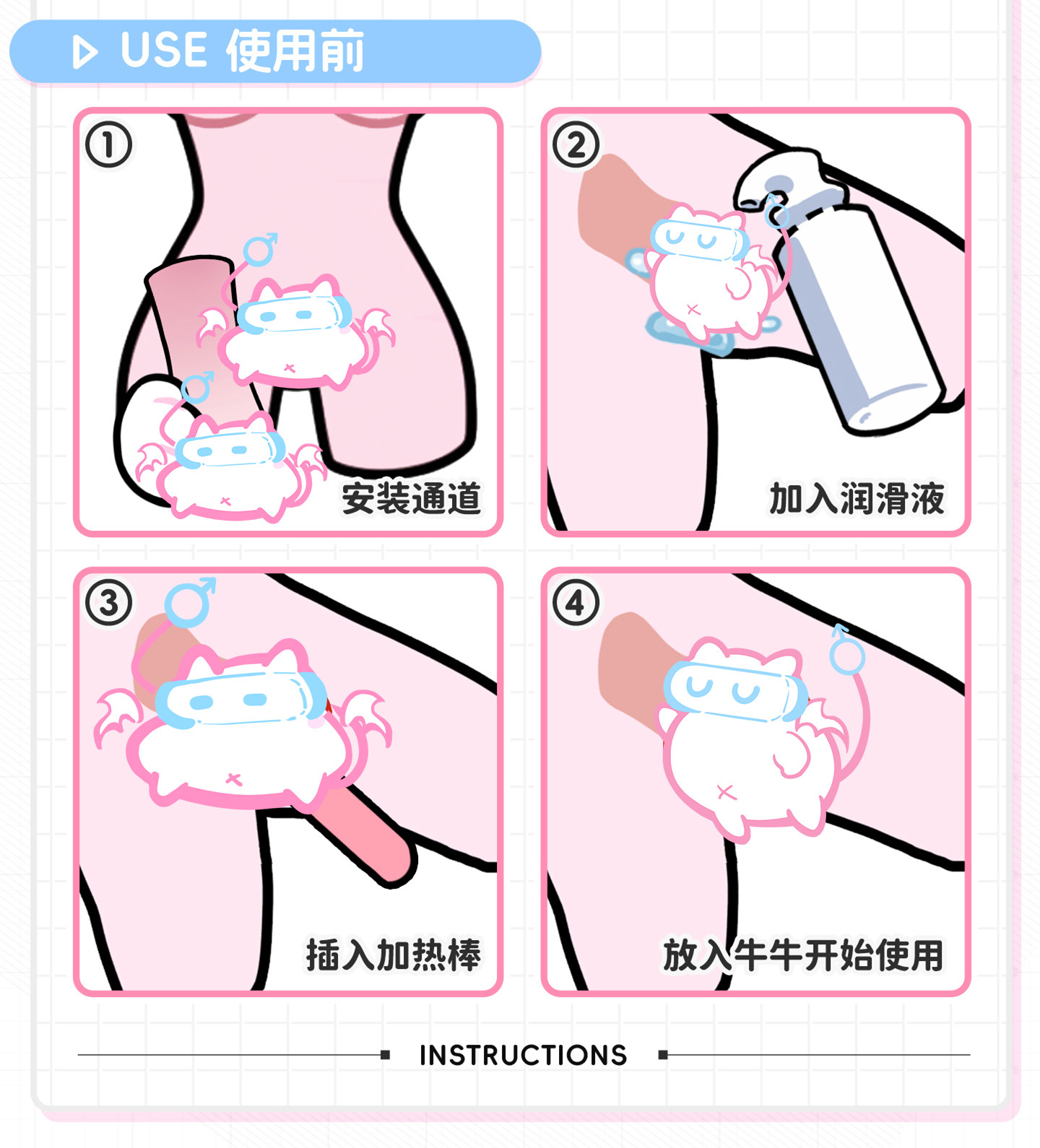 USE 使用前

①
安装通道

②
加入润滑液

③
插入加热棒

④
放入牛牛开始使用

INSTRUCTIONS