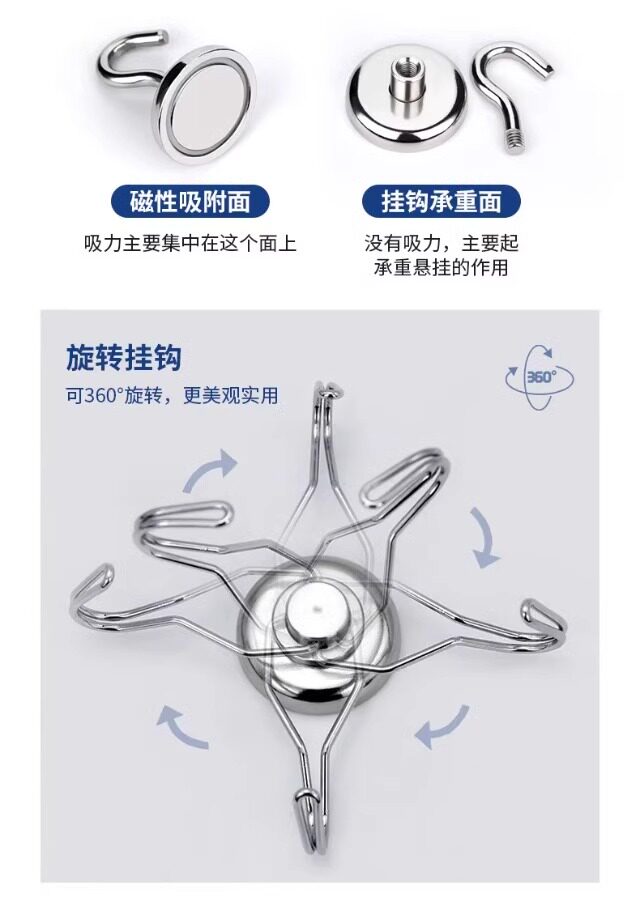 磁性吸附面

吸力主要集中在这个面上

挂钩承重面

没有吸力，主要起承重悬挂的作用

旋转挂钩

可360°旋转，更美观实用

360°