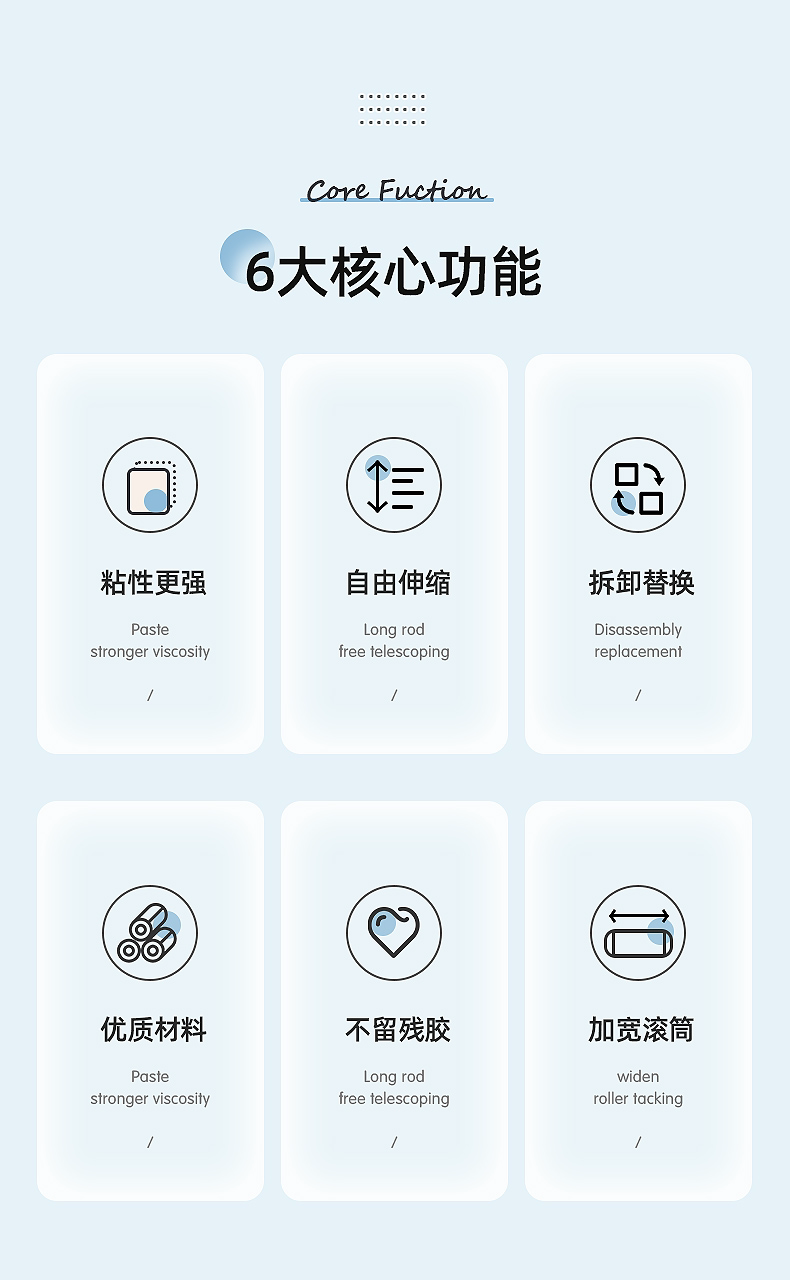 Core Fuction

6大核心功能

粘性更强

Paste
stronger viscosity

/

自由伸缩

Long rod
free telescoping

/

拆卸替换

Disassembly
replacement

/

优质材料

Paste
stronger viscosity

/

不留残胶

Long rod
free telescoping

/

加宽滚筒

widen
roller tacking

/