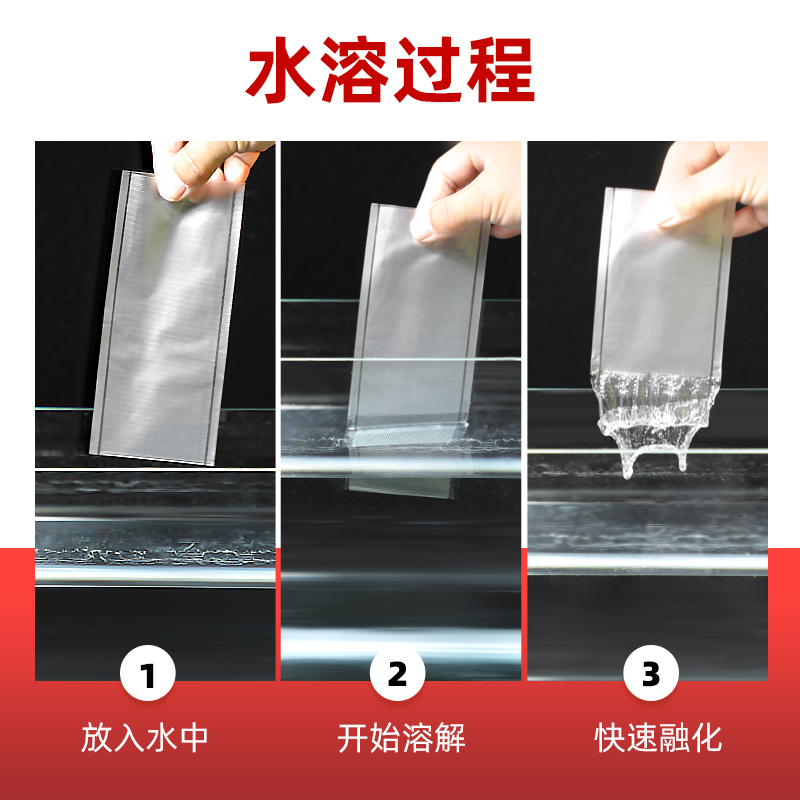 水溶过程

1
放入水中

2
开始溶解

3
快速融化