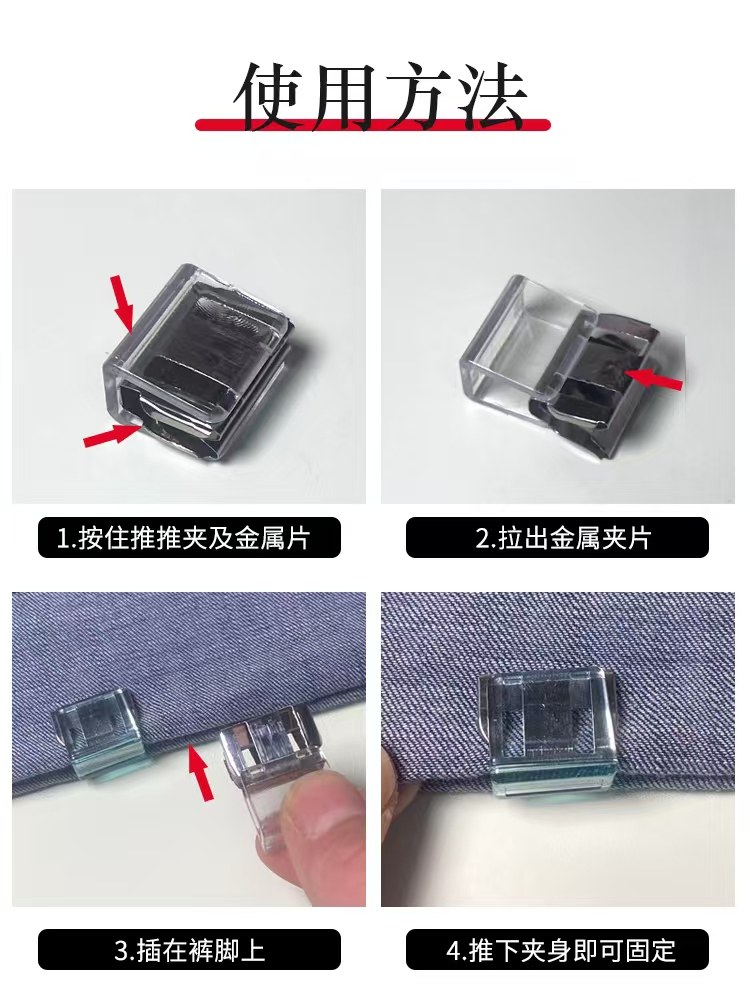 使用方法

1.按住推推夹及金属片

2.拉出金属夹片

3.插在裤脚上

4.推下夹身即可固定