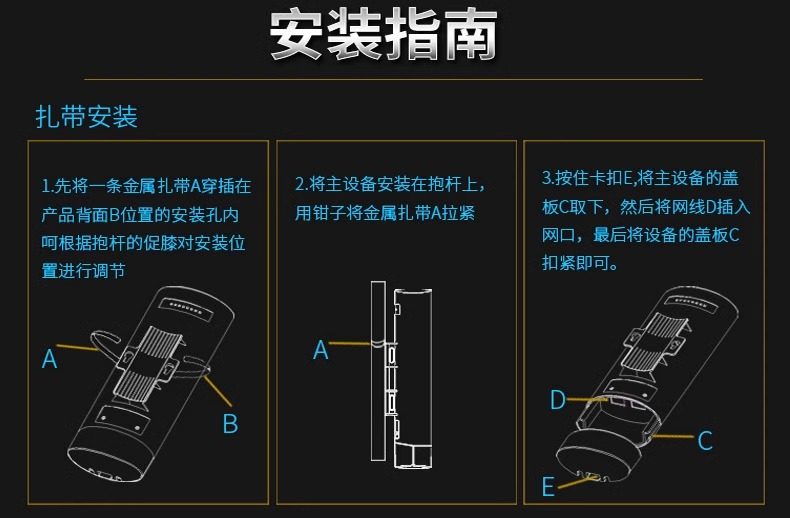 安装指南

扎带安装

1.先将一条金属扎带A穿插在产品背面B位置的安装孔内呵根据抱杆的促膝对安装位置进行调节

A

B

2.将主设备安装在抱杆上，用钳子将金属扎带A拉紧

A

3.按住卡扣E,将主设备的盖板C取下，然后将网线D插入网口，最后将设备的盖板C扣紧即可。

D

C

E