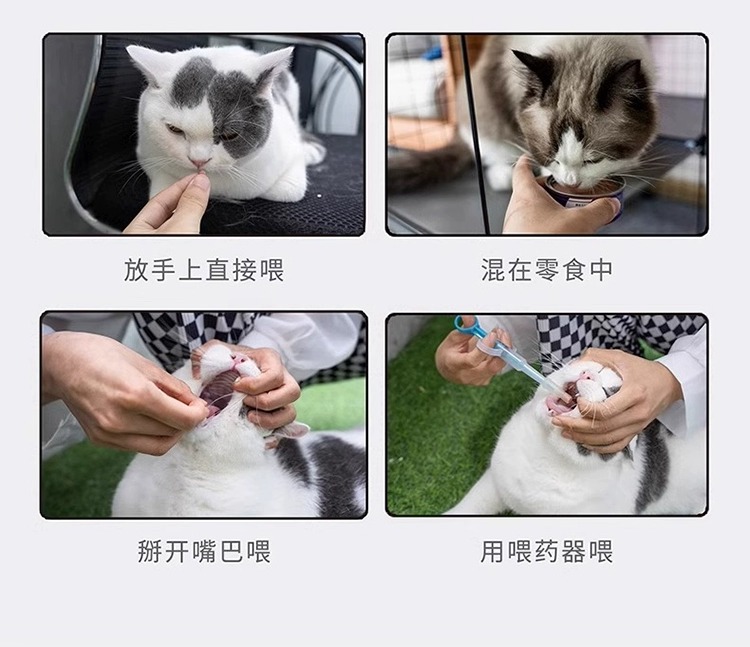 放手上直接喂

混在零食中

掰开嘴巴喂

用喂药器喂