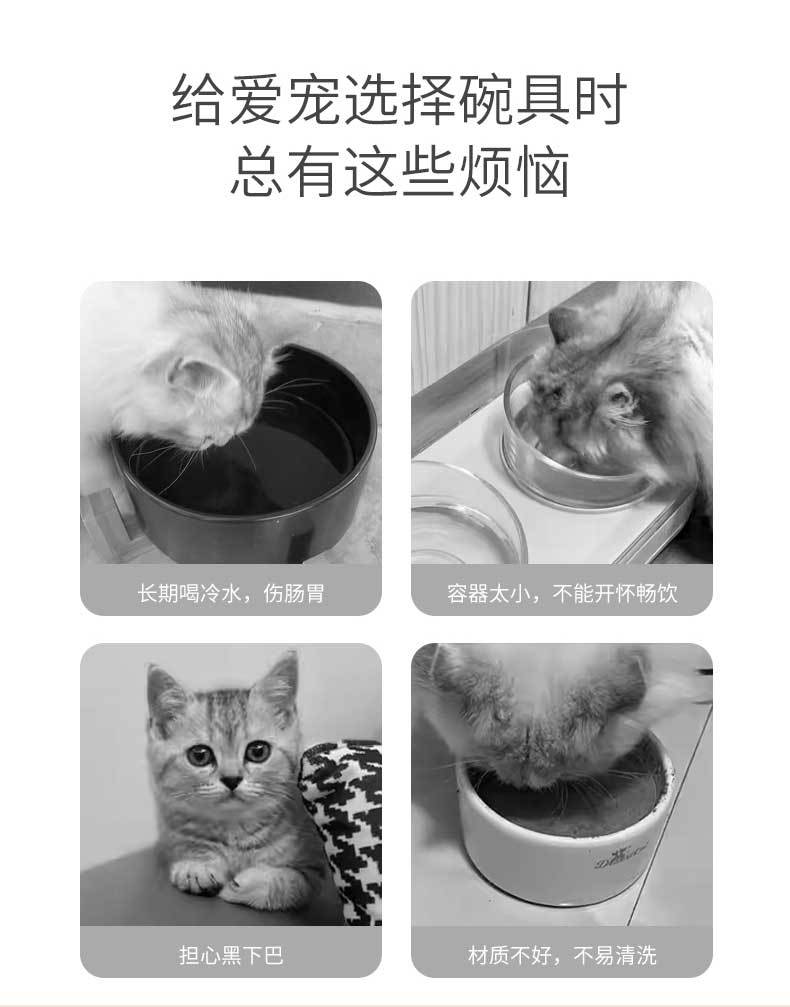 给爱宠选择碗具时
总有这些烦恼

长期喝冷水，伤肠胃

容器太小，不能开怀畅饮

担心黑下巴

材质不好，不易清洗