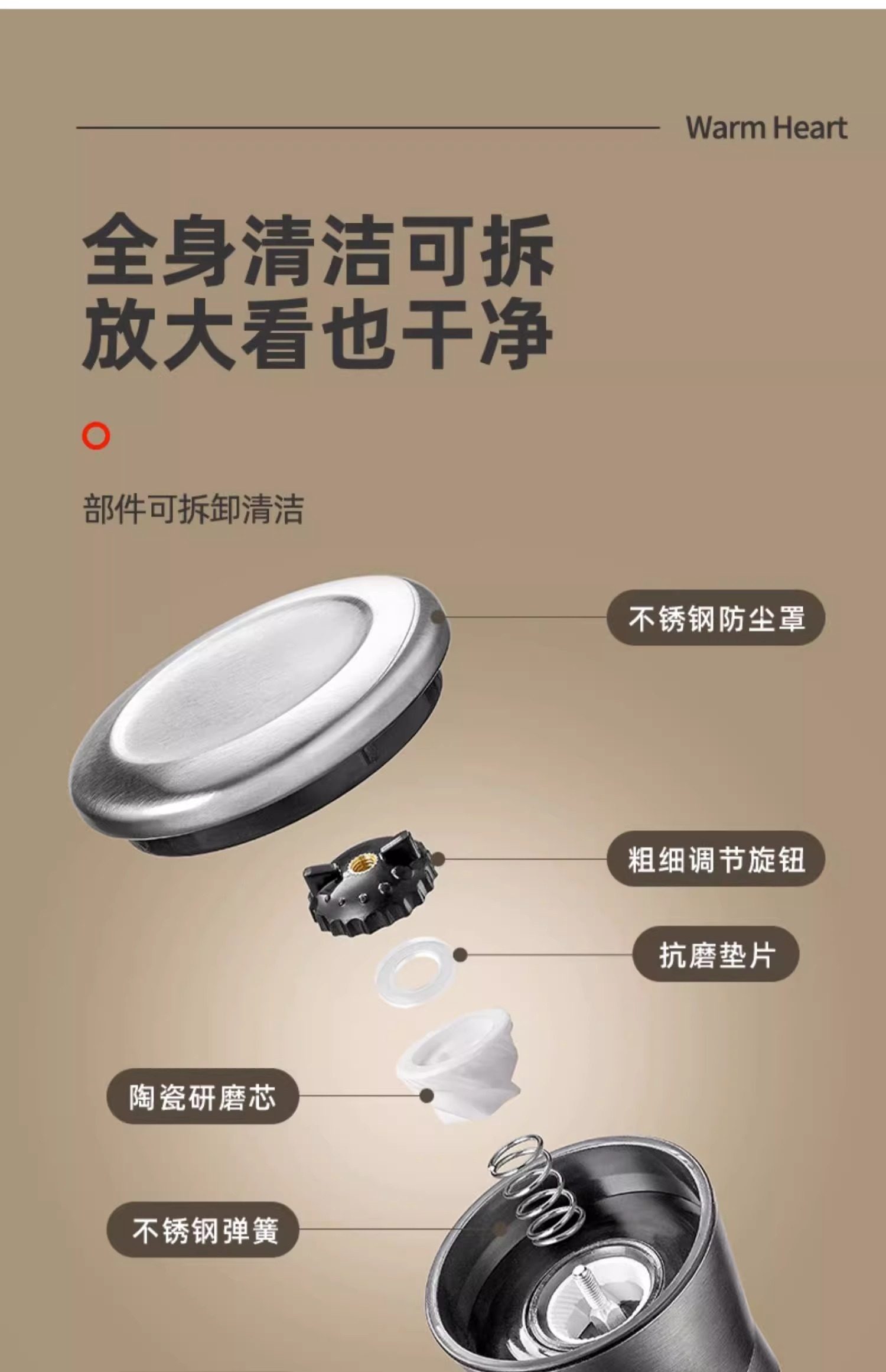 Warm Heart

全身清洁可拆
放大看也干净

部件可拆卸清洁

不锈钢防尘罩

粗细调节旋钮

抗磨垫片

陶瓷研磨芯

不锈钢弹簧