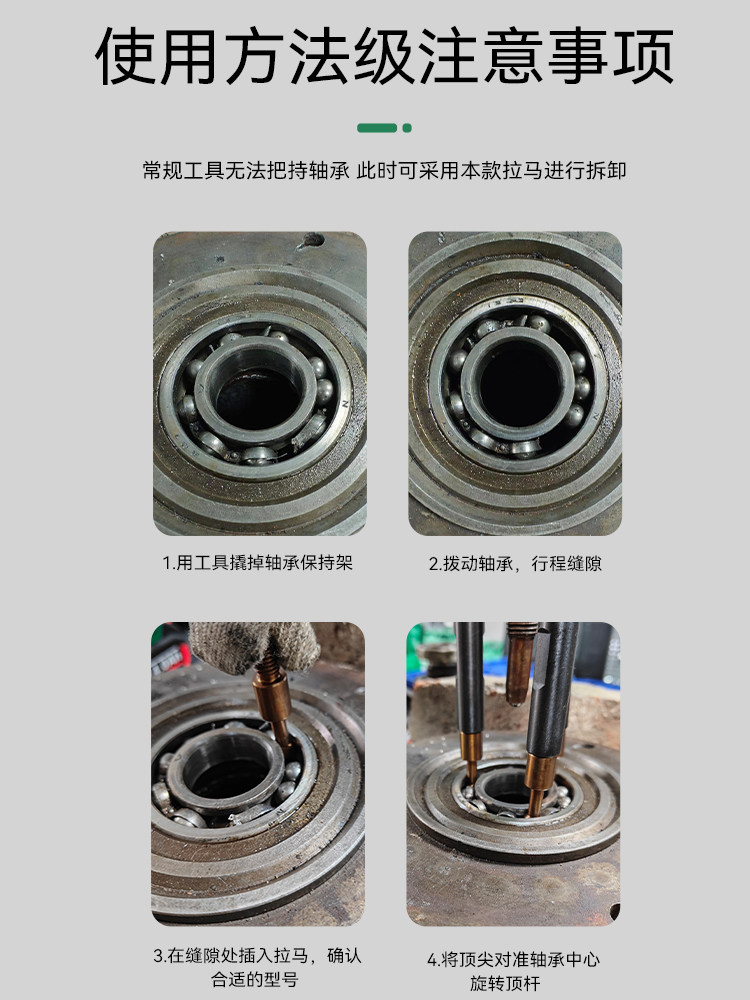 使用方法级注意事项

常规工具无法把持轴承 此时可采用本款拉马进行拆卸

1.用工具撬掉轴承保持架

2.拨动轴承，行程缝隙

3.在缝隙处插入拉马，确认合适的型号

4.将顶尖对准轴承中心旋转顶杆