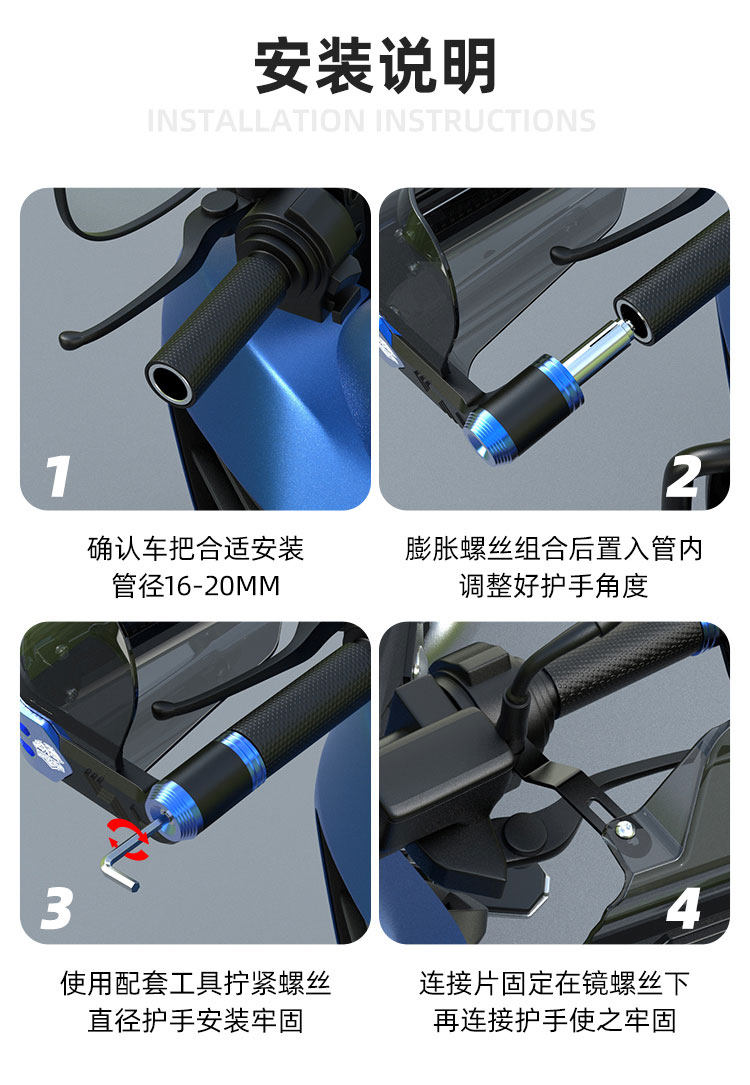 安装说明

INSTALLATION INSTRUCTIONS

1

确认车把合适安装
管径16-20MM

2

膨胀螺丝组合后置入管内
调整好护手角度

3

使用配套工具拧紧螺丝
直径护手安装牢固

4

连接片固定在镜螺丝下
再连接护手使之牢固