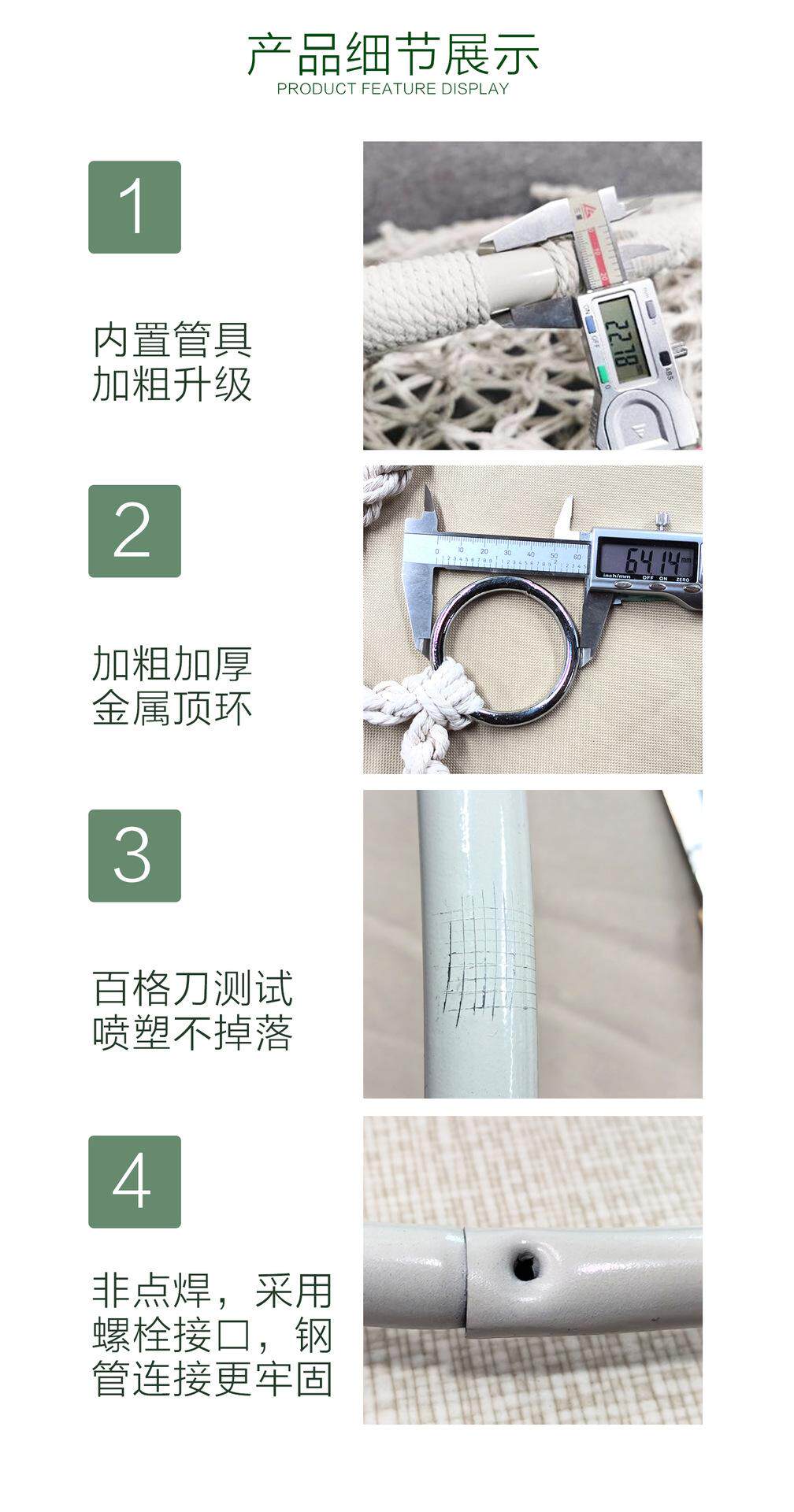 产品细节展示
PRODUCT FEATURE DISPLAY

1

内置管具
加粗升级

22.18

2

加粗加厚
金属顶环

64.14 mm

inch/mm OFF ON ZERO

3

百格刀测试
喷塑不掉落

4

非点焊，采用
螺栓接口，钢
管连接更牢固