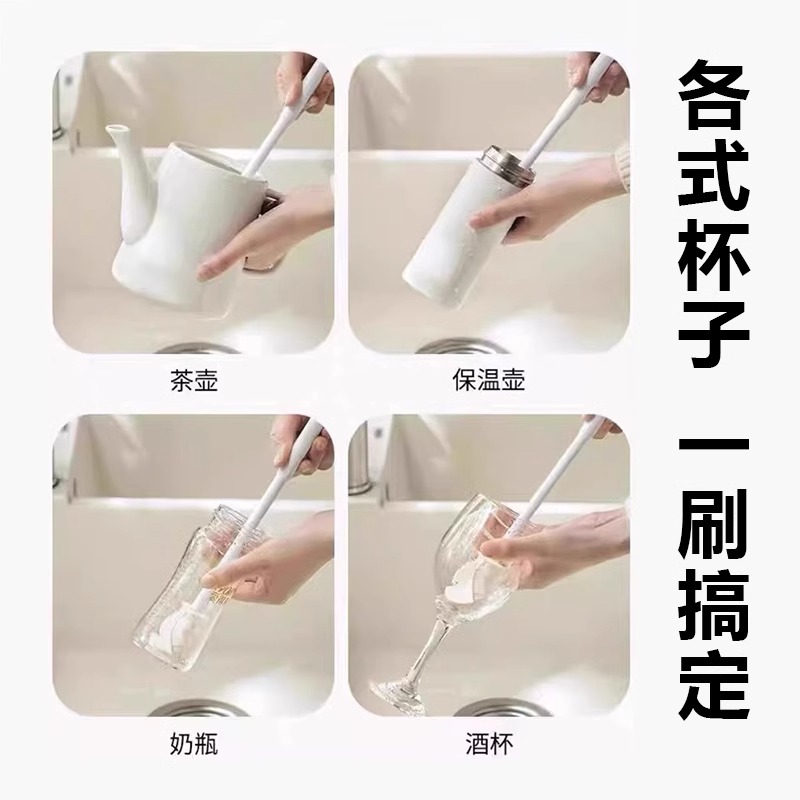 茶壶

保温壶

奶瓶

酒杯

各式杯子

一刷搞定