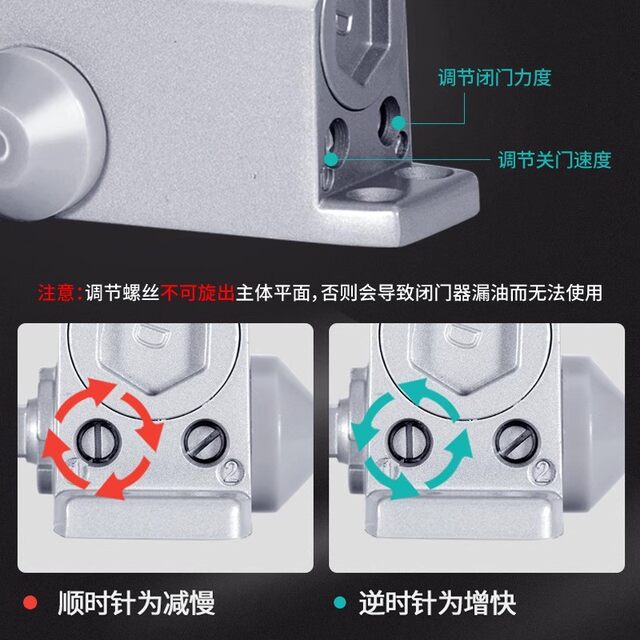 调节闭门力度

调节关门速度

注意:调节螺丝不可旋出主体平面,否则会导致闭门器漏油而无法使用

1 2

1 2

顺时针为减慢

逆时针为增快