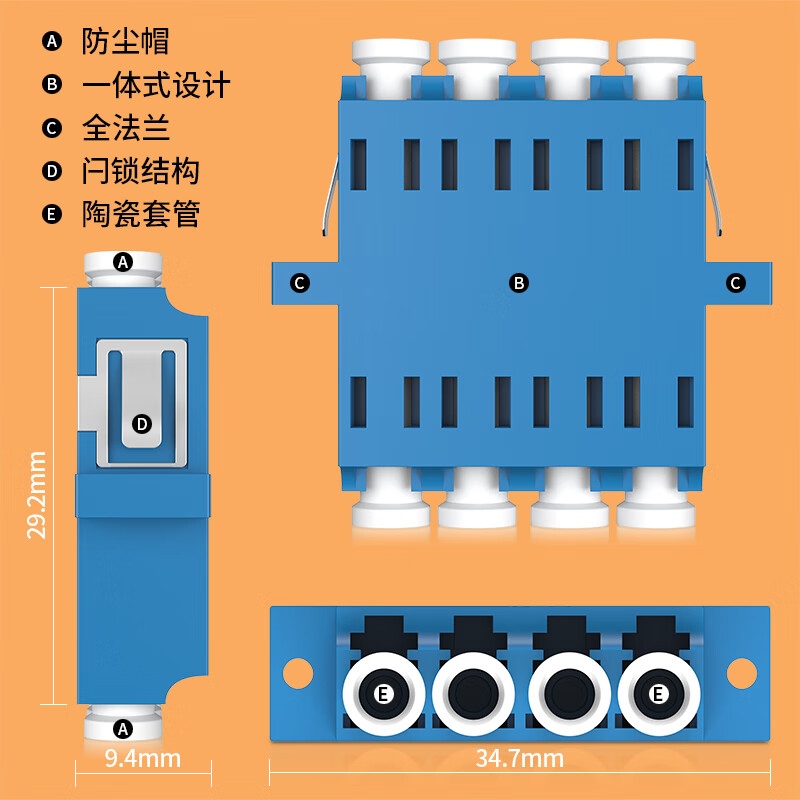 A 防尘帽
B 一体式设计
C 全法兰
D 闩锁结构
E 陶瓷套管

A

C B C

D

29.2mm

A

9.4mm

E E

34.7mm