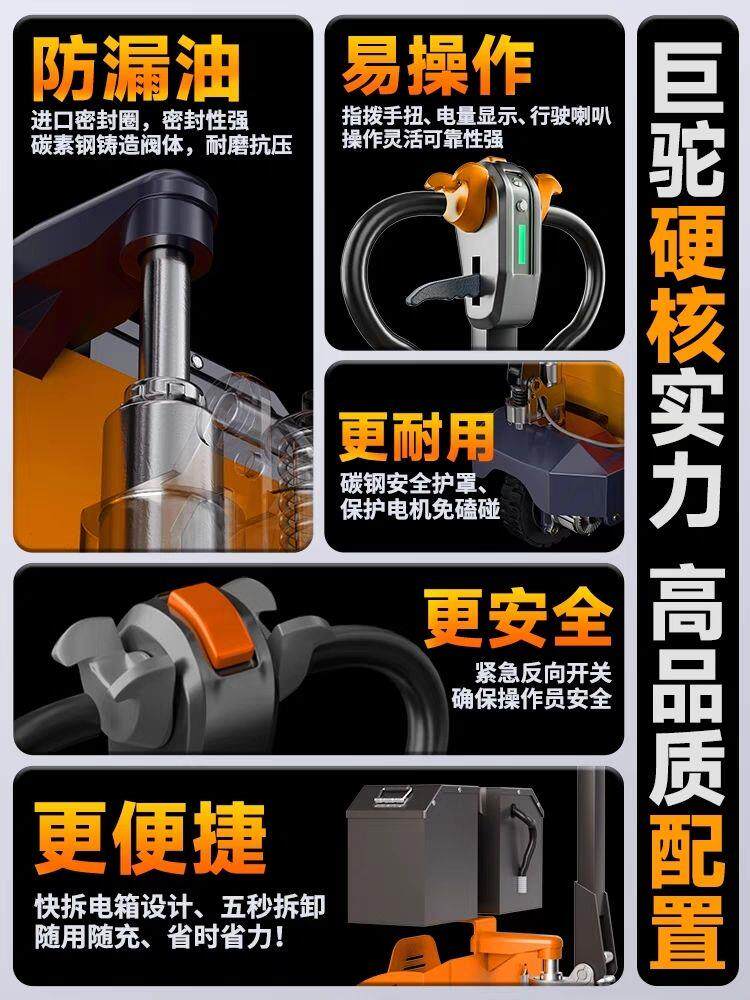 防漏油
进口密封圈，密封性强
碳素钢铸造阀体，耐磨抗压

易操作
指拨手扭、电量显示、行驶喇叭
操作灵活可靠性强

更耐用
碳钢安全护罩、
保护电机免磕碰

更安全
紧急反向开关
确保操作员安全

更便捷
快拆电箱设计、五秒拆卸
随用随充、省时省力！

巨驼硬核实力 高品质配置