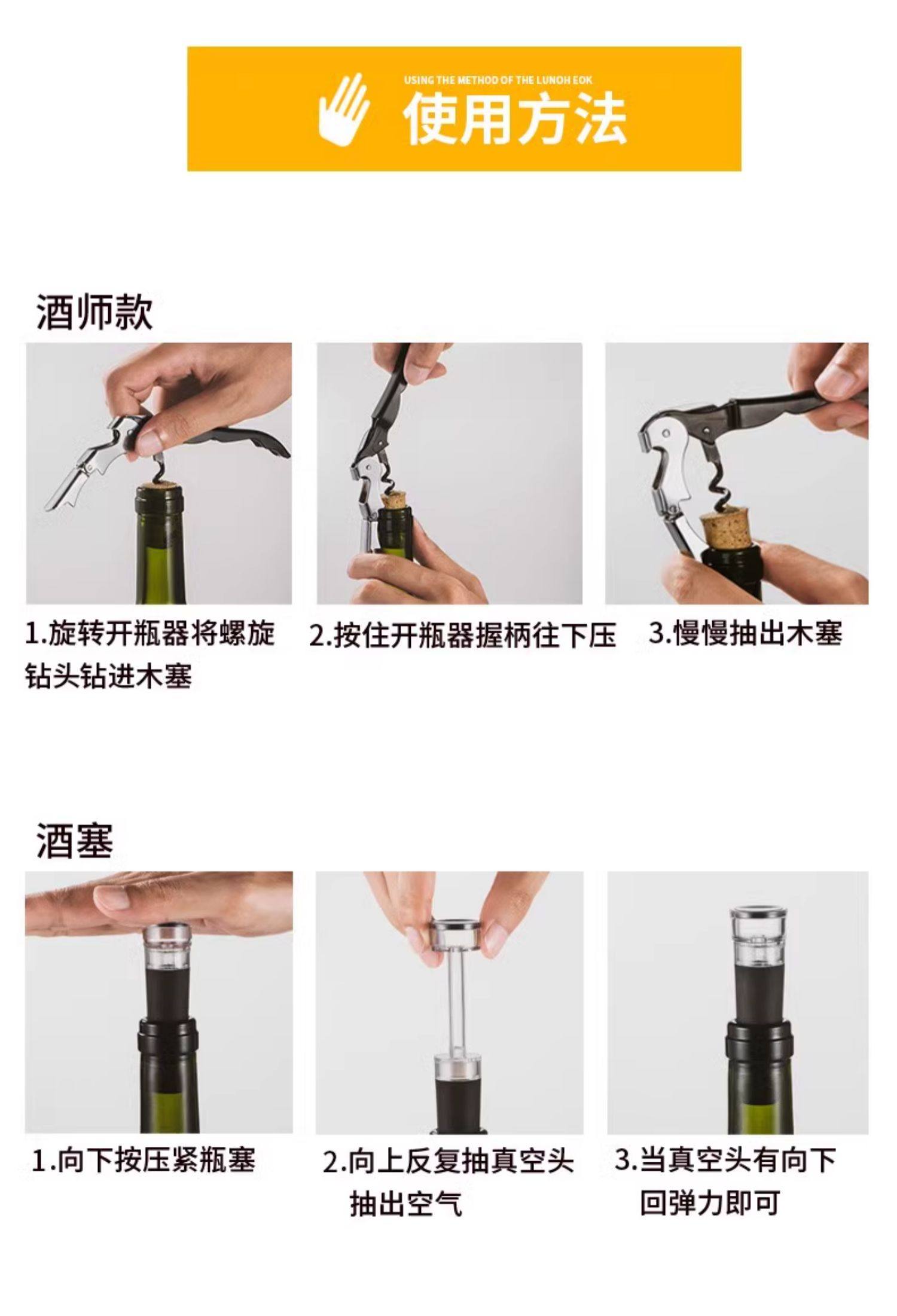 USING THE METHOD OF THE LUNOH EOK
使用方法

酒师款

1.旋转开瓶器将螺旋钻头钻进木塞

2.按住开瓶器握柄往下压

3.慢慢抽出木塞

酒塞

1.向下按压紧瓶塞

2.向上反复抽真空头抽出空气

3.当真空头有向下回弹力即可