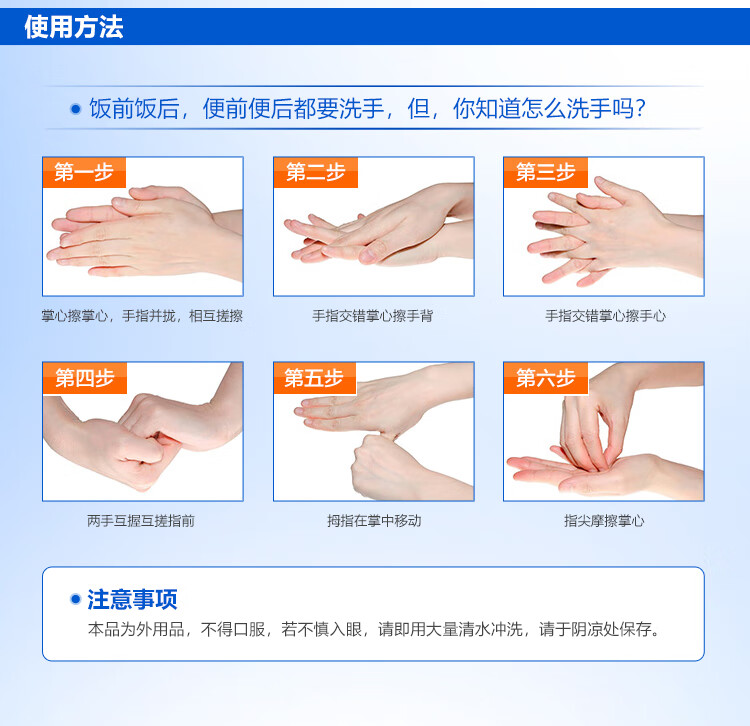 使用方法

饭前饭后，便前便后都要洗手，但，你知道怎么洗手吗？

第一步

掌心擦掌心，手指并拢，相互搓擦

第二步

手指交错掌心擦手背

第三步

手指交错掌心擦手心

第四步

两手互握互搓指前

第五步

拇指在掌中移动

第六步

指尖摩擦掌心

注意事项

本品为外用品，不得口服，若不慎入眼，请即用大量清水冲洗，请于阴凉处保存。