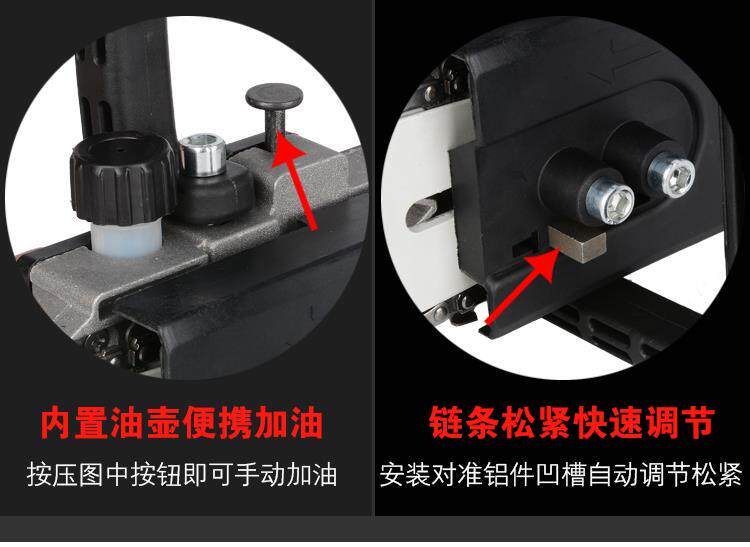 内置油壶便携加油
按压图中按钮即可手动加油

链条松紧快速调节
安装对准铝件凹槽自动调节松紧