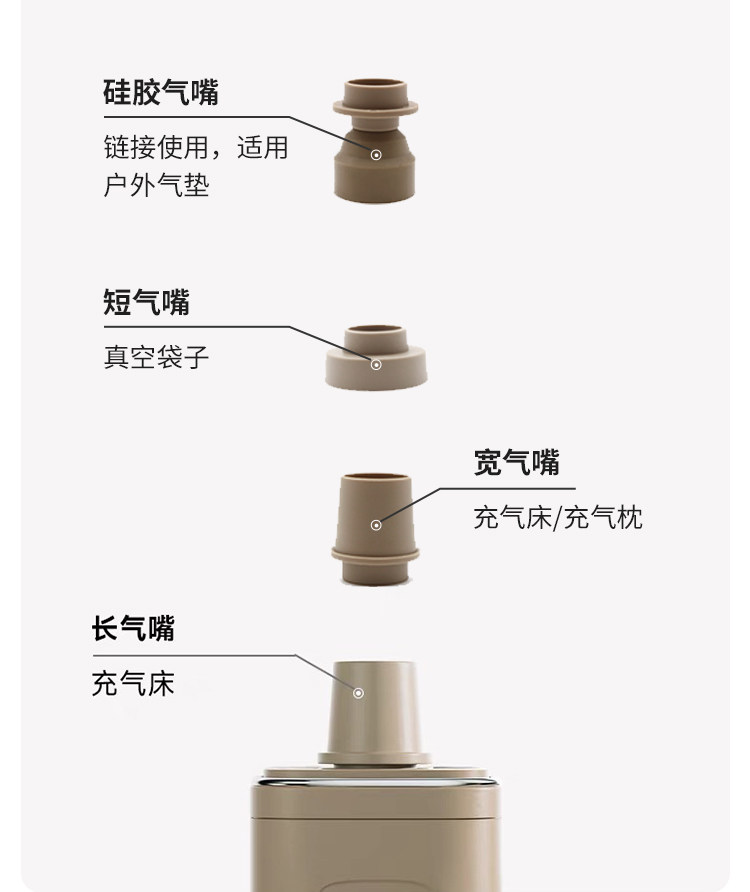 硅胶气嘴

链接使用，适用户外气垫

短气嘴

真空袋子

宽气嘴

充气床/充气枕

长气嘴

充气床