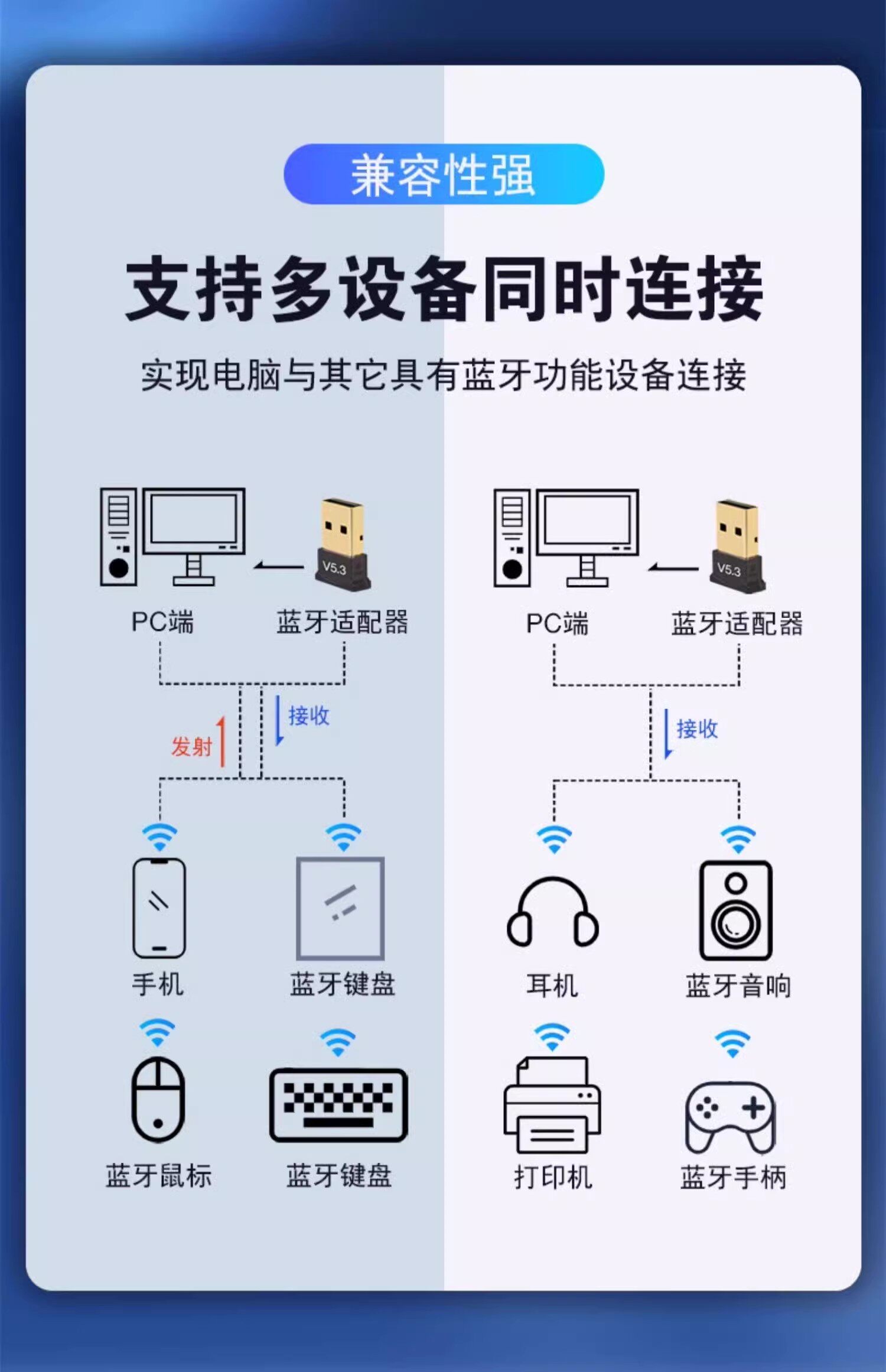 兼容性强

支持多设备同时连接

实现电脑与其它具有蓝牙功能设备连接

V5.3

PC端

蓝牙适配器

发射

接收

手机

蓝牙键盘

蓝牙鼠标

蓝牙键盘

V5.3

PC端

蓝牙适配器

接收

耳机

蓝牙音响

打印机

蓝牙手柄