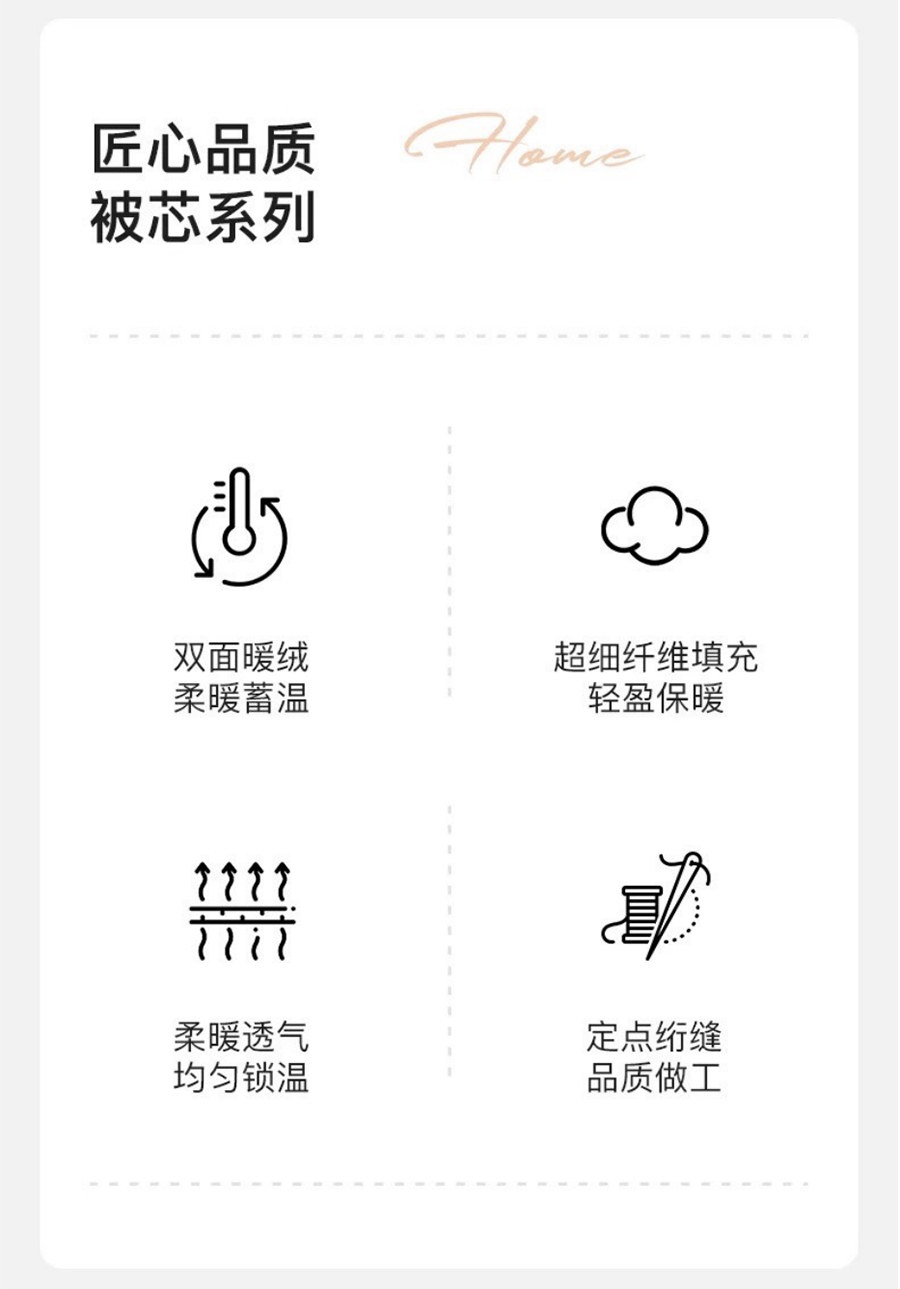 匠心品质
被芯系列

Home

双面暖绒
柔暖蓄温

超细纤维填充
轻盈保暖

柔暖透气
均匀锁温

定点绗缝
品质做工