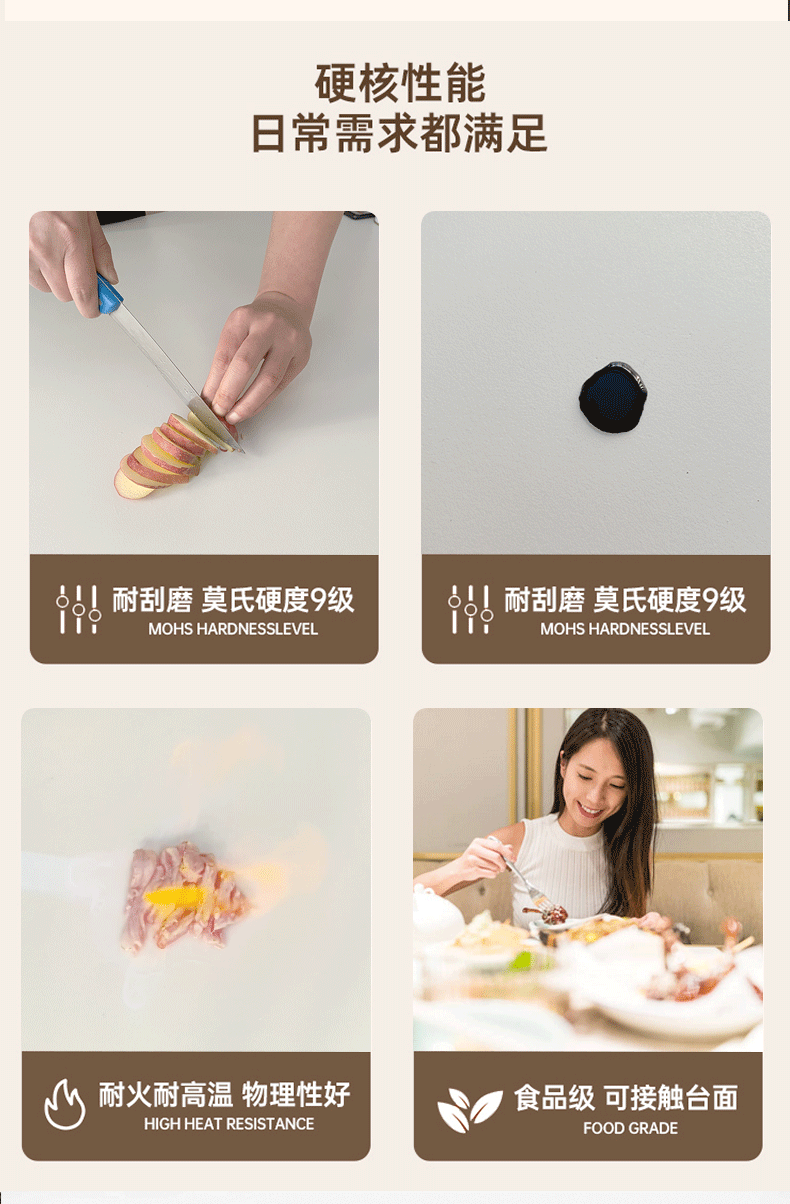 硬核性能
日常需求都满足

耐刮磨 莫氏硬度9级
MOHS HARDNESSLEVEL

耐刮磨 莫氏硬度9级
MOHS HARDNESSLEVEL

耐火耐高温 物理性好
HIGH HEAT RESISTANCE

食品级 可接触台面
FOOD GRADE