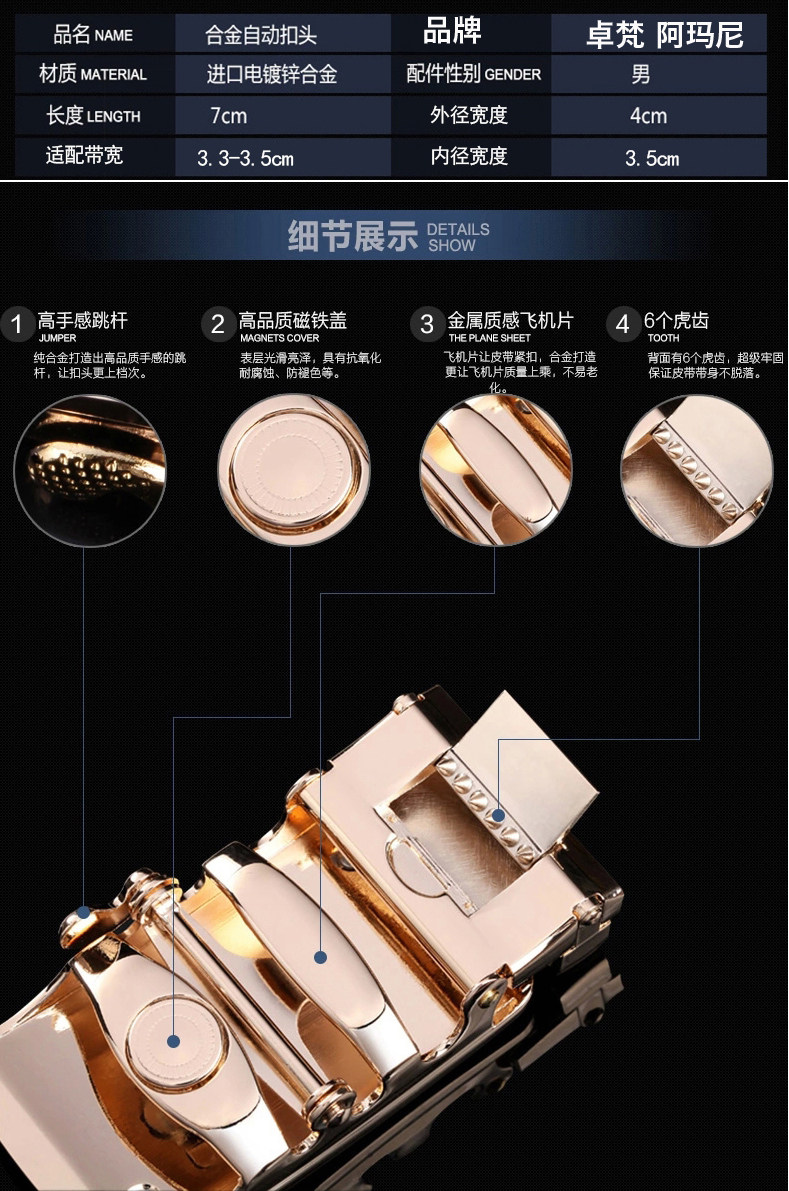 | 品名 NAME | 合金自动扣头 | 品牌 | 卓梵 阿玛尼 |
|---|---|---|---|
| 材质 MATERIAL | 进口电镀锌合金 | 配件性别 GENDER | 男 |
| 长度 LENGTH | 7cm | 外径宽度 | 4cm |
| 适配带宽 | 3.3-3.5cm | 内径宽度 | 3.5cm |

细节展示 DETAILS SHOW

1 高手感跳杆
JUMPER
纯合金打造出高品质手感的跳杆，让扣头更上档次。

2 高品质磁铁盖
MAGNETS COVER
表层光滑亮泽，具有抗氧化耐腐蚀、防褪色等。

3 金属质感飞机片
THE PLANE SHEET
飞机片让皮带紧扣，合金打造更让飞机片质量上乘，不易老化。

4 6个虎齿
TOOTH
背面有6个虎齿，超级牢固保证皮带带身不脱落。