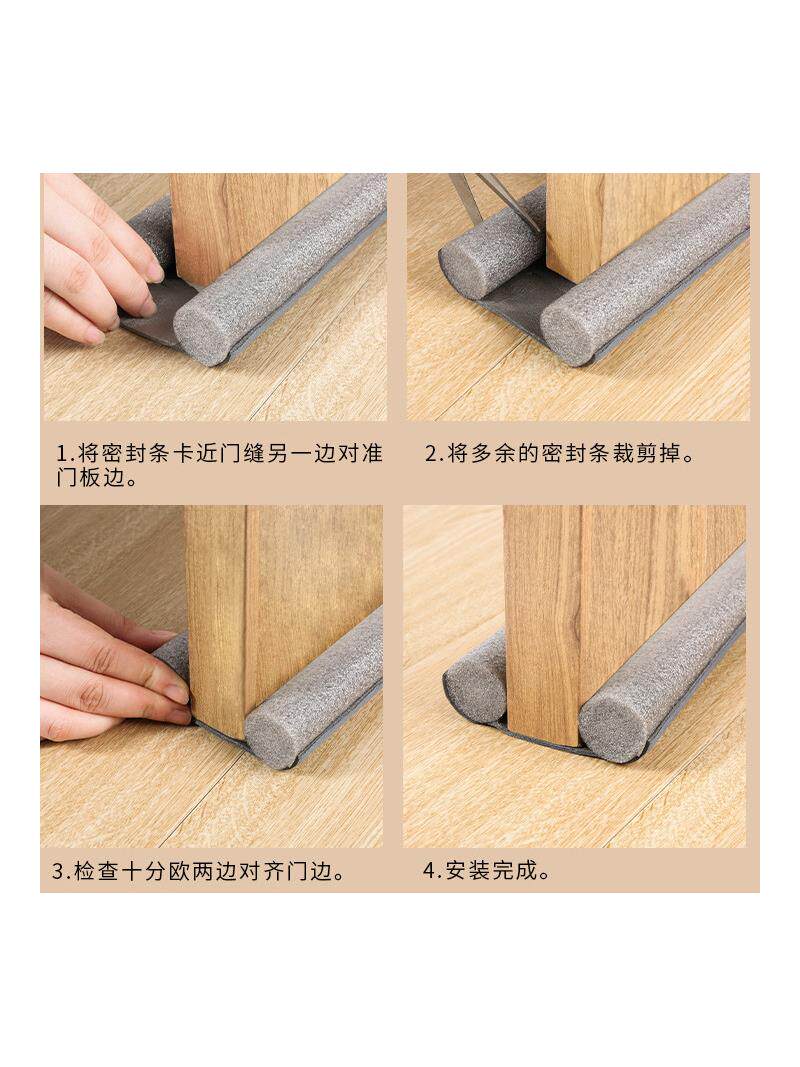 1.将密封条卡近门缝另一边对准门板边。

2.将多余的密封条裁剪掉。

3.检查十分欧两边对齐门边。

4.安装完成。