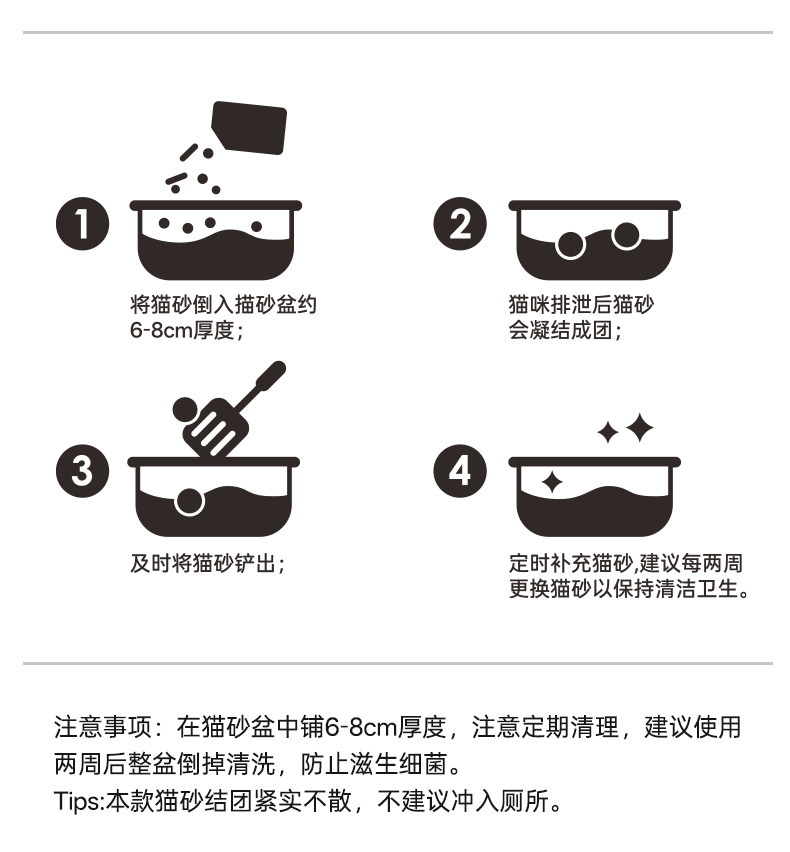 1
将猫砂倒入描砂盆约6-8cm厚度；

2
猫咪排泄后猫砂会凝结成团；

3
及时将猫砂铲出；

4
定时补充猫砂,建议每两周更换猫砂以保持清洁卫生。

注意事项：在猫砂盆中铺6-8cm厚度，注意定期清理，建议使用两周后整盆倒掉清洗，防止滋生细菌。
Tips:本款猫砂结团紧实不散，不建议冲入厕所。