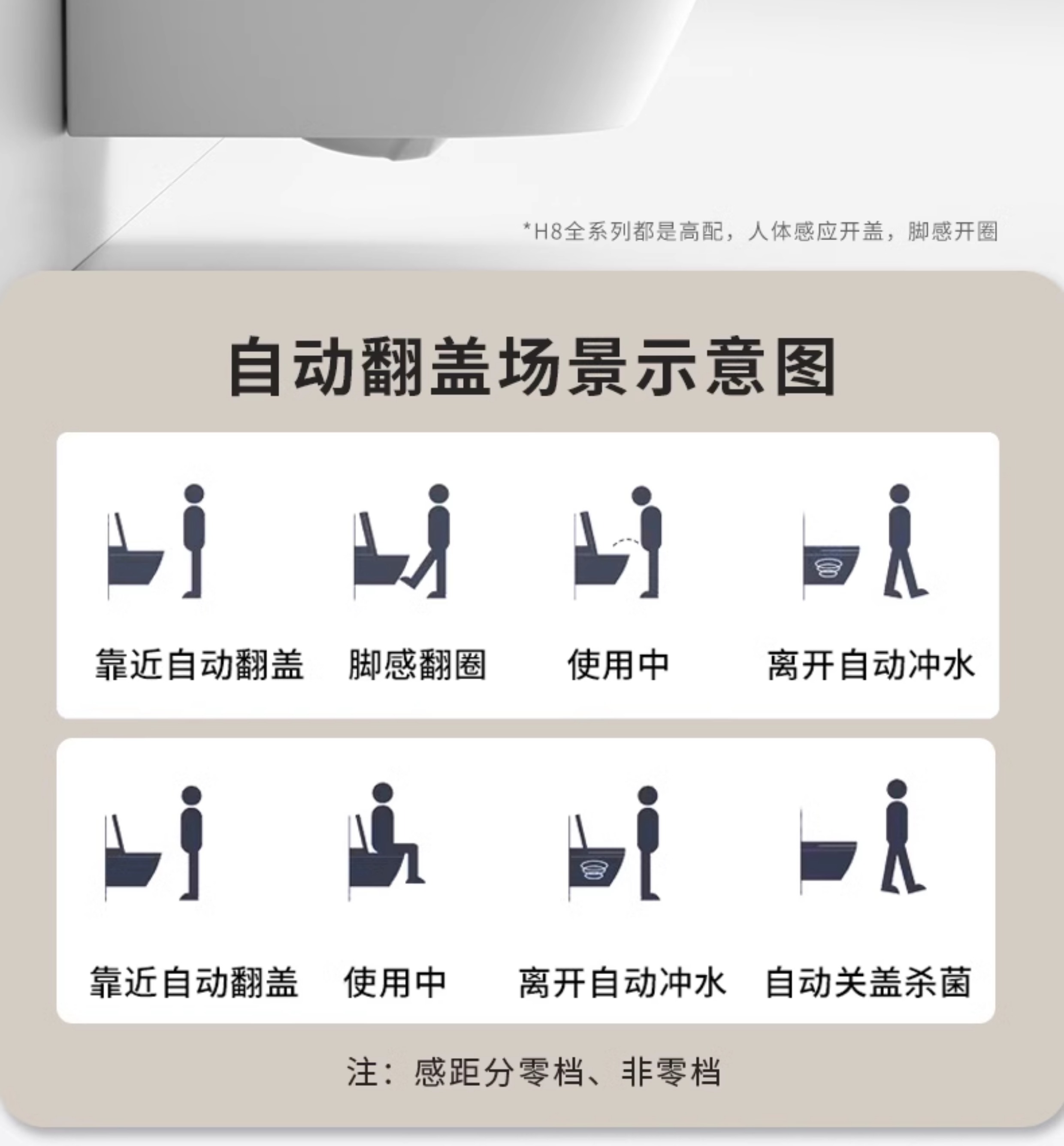 *H8全系列都是高配，人体感应开盖，脚感开圈

自动翻盖场景示意图

靠近自动翻盖　脚感翻圈　使用中　离开自动冲水

靠近自动翻盖　使用中　离开自动冲水　自动关盖杀菌

注：感距分零档、非零档