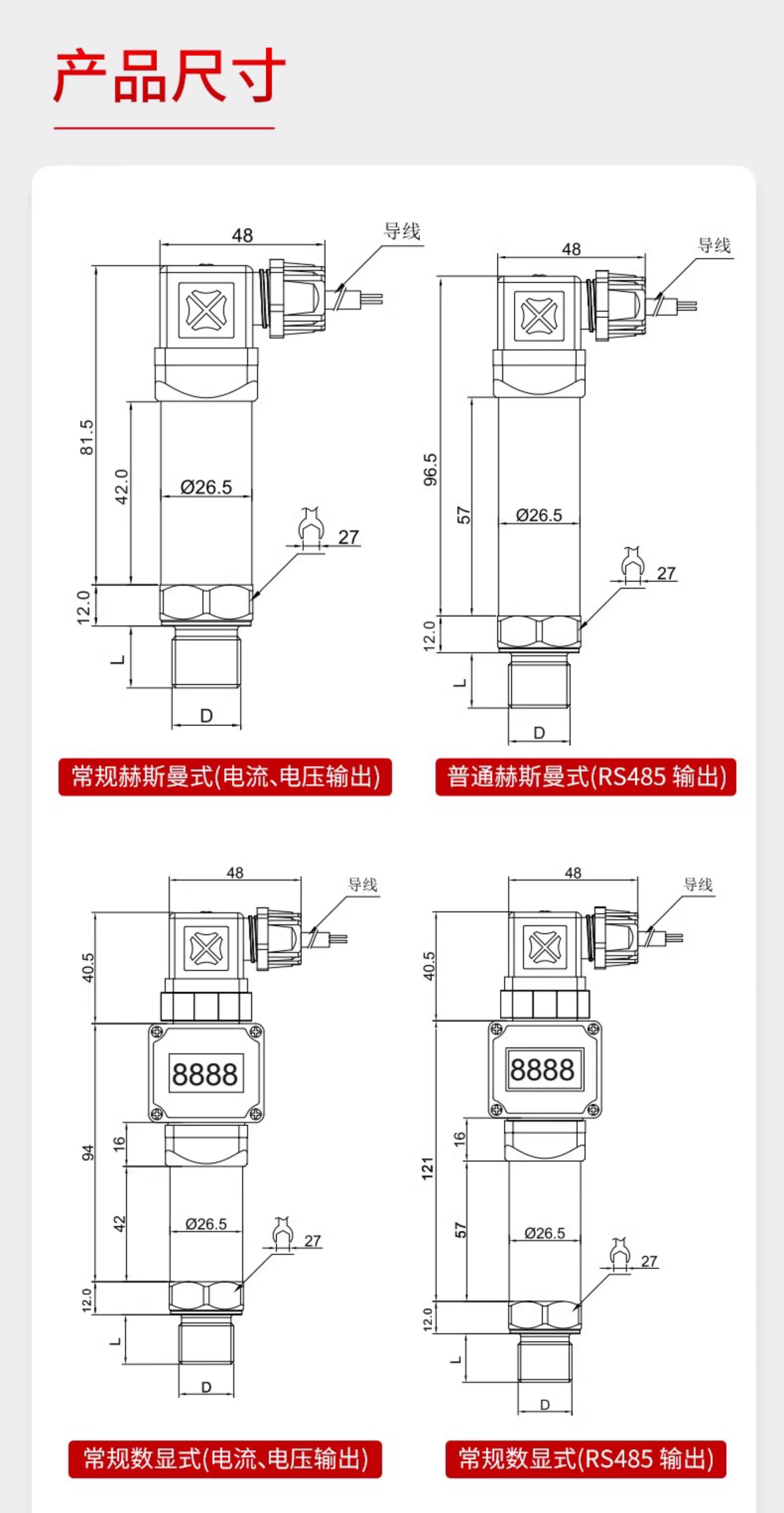 产品尺寸

48
导线
81.5
42.0
Ø26.5
27
12.0
L
D
常规赫斯曼式(电流、电压输出)

48
导线
96.5
57
Ø26.5
27
12.0
L
D
普通赫斯曼式(RS485 输出)

48
导线
40.5
8888
94
16
42
Ø26.5
27
12.0
L
D
常规数显式(电流、电压输出)

48
导线
40.5
8888
121
16
57
Ø26.5
27
12.0
L
D
常规数显式(RS485 输出)