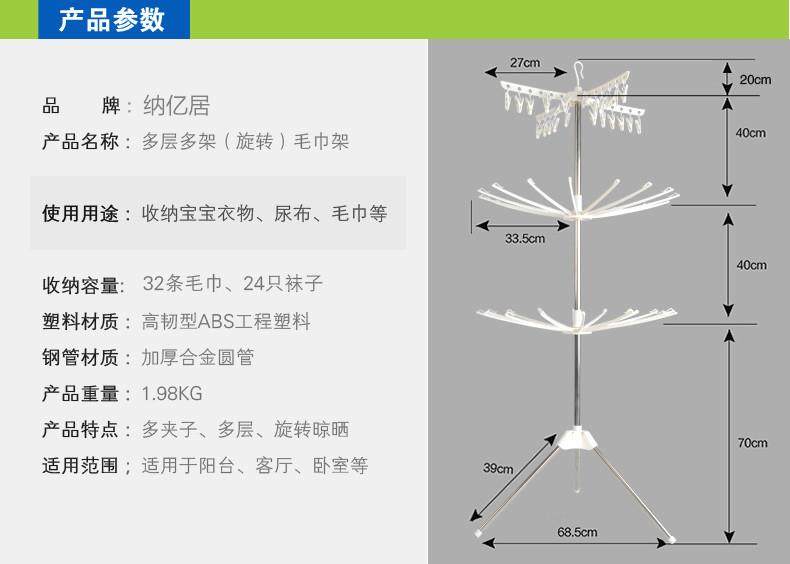 产品参数

品　　牌：纳亿居

产品名称：多层多架（旋转）毛巾架

使用用途：收纳宝宝衣物、尿布、毛巾等

收纳容量：32条毛巾、24只袜子

塑料材质：高韧型ABS工程塑料

钢管材质：加厚合金圆管

产品重量：1.98KG

产品特点：多夹子、多层、旋转晾晒

适用范围：适用于阳台、客厅、卧室等

27cm
20cm
40cm
33.5cm
40cm
70cm
39cm
68.5cm