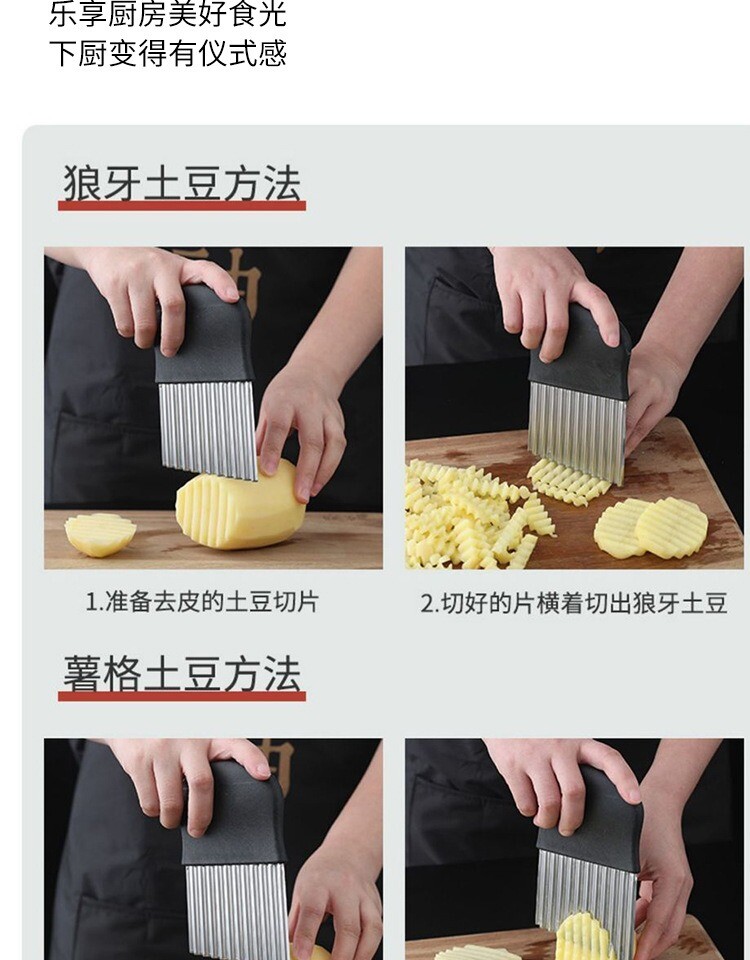 乐享厨房美好食光
下厨变得有仪式感

狼牙土豆方法

1.准备去皮的土豆切片

2.切好的片横着切出狼牙土豆

薯格土豆方法