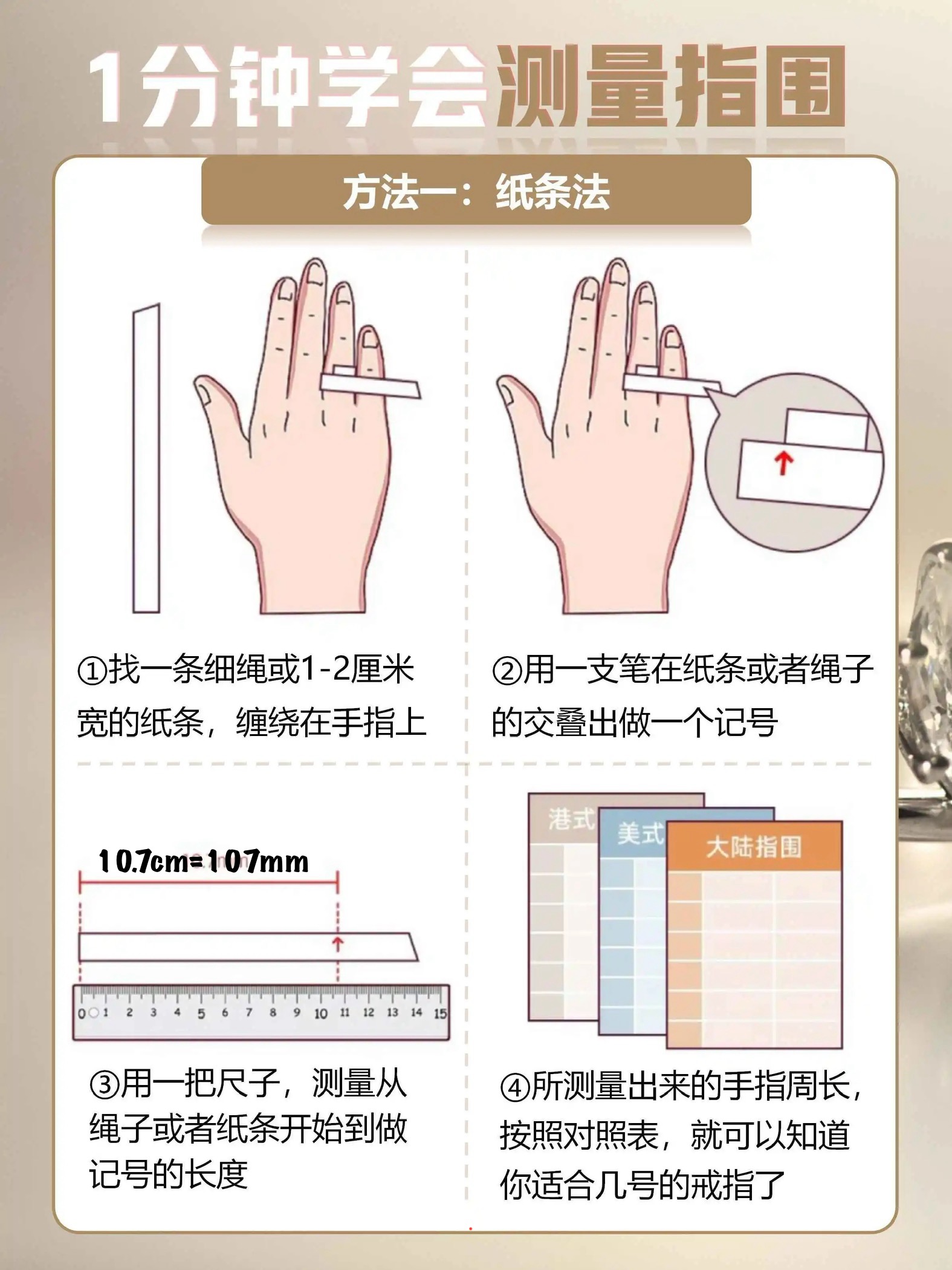 1分钟学会测量指围

方法一：纸条法

①找一条细绳或1-2厘米宽的纸条，缠绕在手指上

②用一支笔在纸条或者绳子的交叠出做一个记号

10.7cm=107mm

0 1 2 3 4 5 6 7 8 9 10 11 12 13 14 15

③用一把尺子，测量从绳子或者纸条开始到做记号的长度

港式

美式

大陆指围

④所测量出来的手指周长，按照对照表，就可以知道你适合几号的戒指了