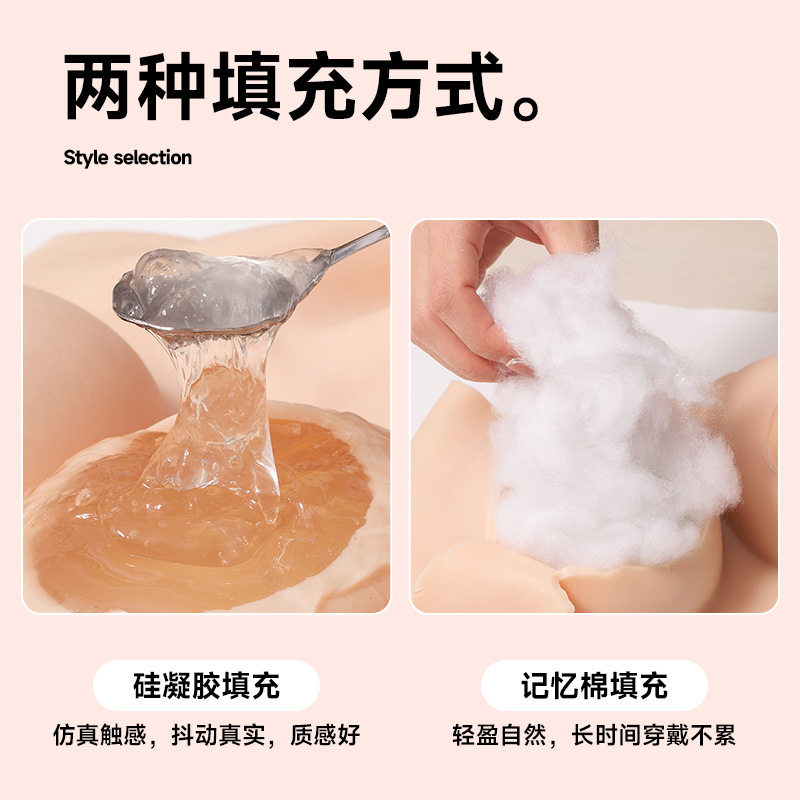 两种填充方式。

Style selection

硅凝胶填充

仿真触感，抖动真实，质感好

记忆棉填充

轻盈自然，长时间穿戴不累