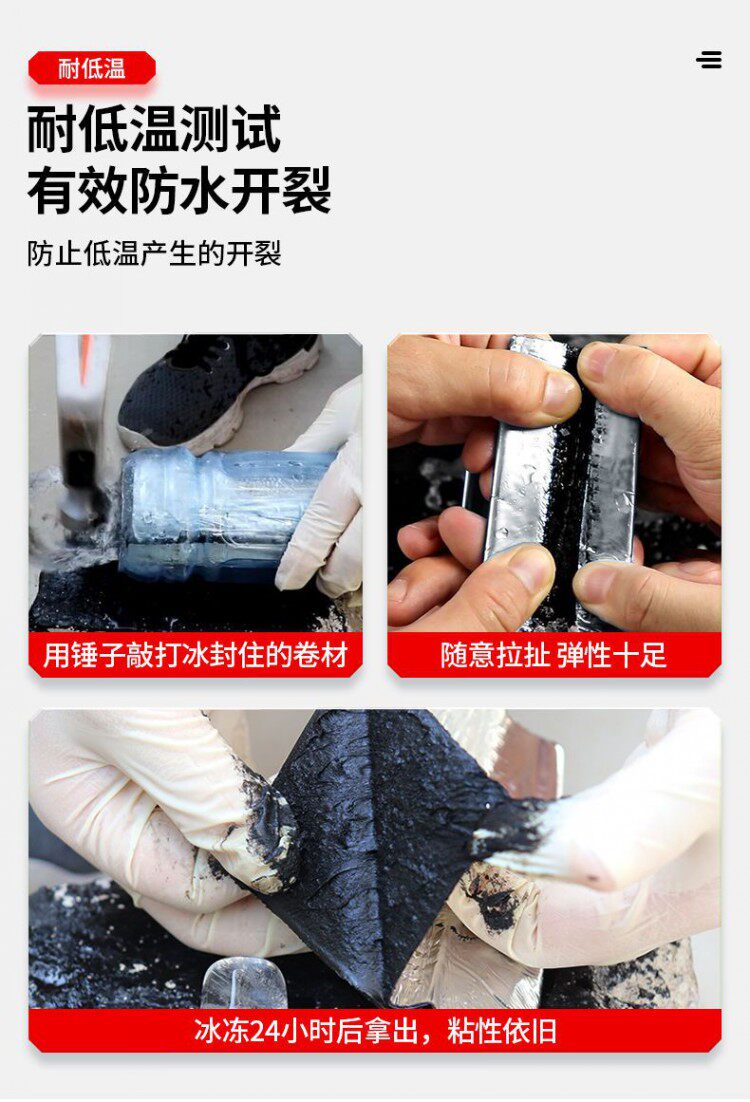 耐低温

耐低温测试
有效防水开裂

防止低温产生的开裂

用锤子敲打冰封住的卷材

随意拉扯 弹性十足

冰冻24小时后拿出，粘性依旧