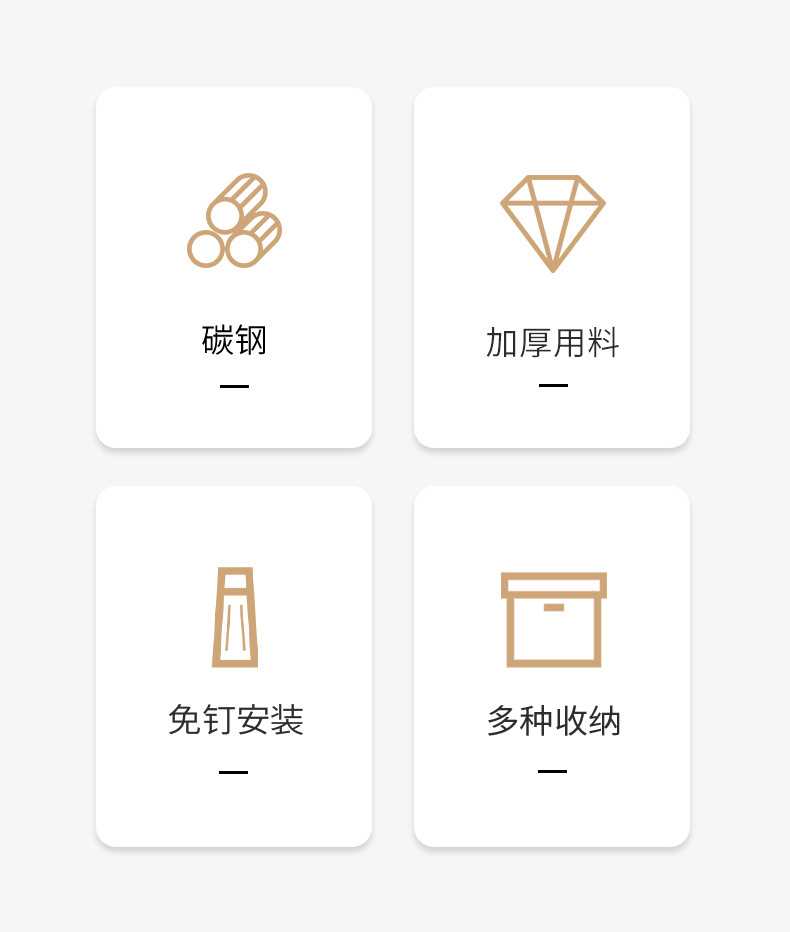 碳钢

加厚用料

免钉安装

多种收纳