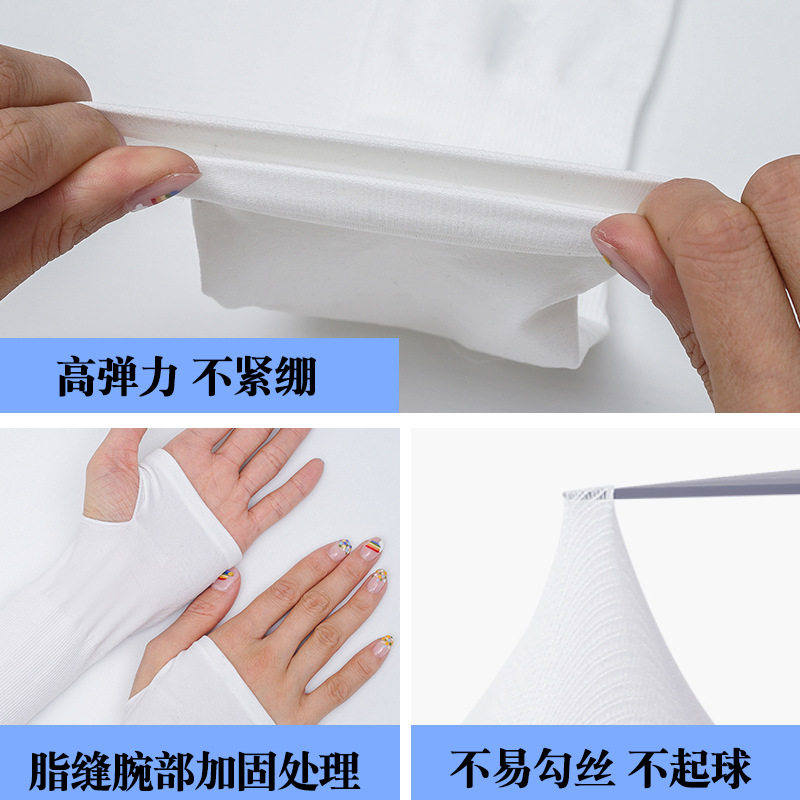 高弹力 不紧绷

脂缝腕部加固处理

不易勾丝 不起球