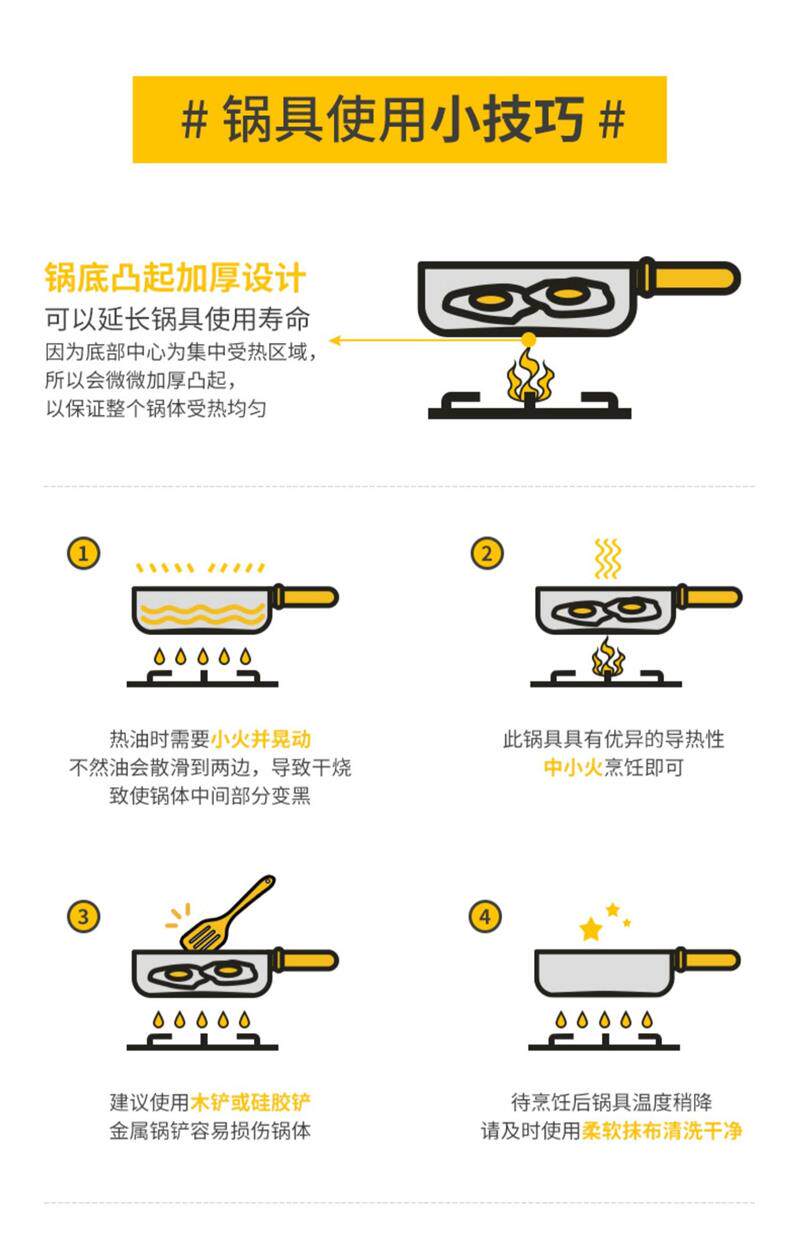 # 锅具使用小技巧 #

锅底凸起加厚设计
可以延长锅具使用寿命
因为底部中心为集中受热区域，
所以会微微加厚凸起，
以保证整个锅体受热均匀

1

热油时需要小火并晃动
不然油会散滑到两边，导致干烧
致使锅体中间部分变黑

2

此锅具具有优异的导热性
中小火烹饪即可

3

建议使用木铲或硅胶铲
金属锅铲容易损伤锅体

4

待烹饪后锅具温度稍降
请及时使用柔软抹布清洗干净