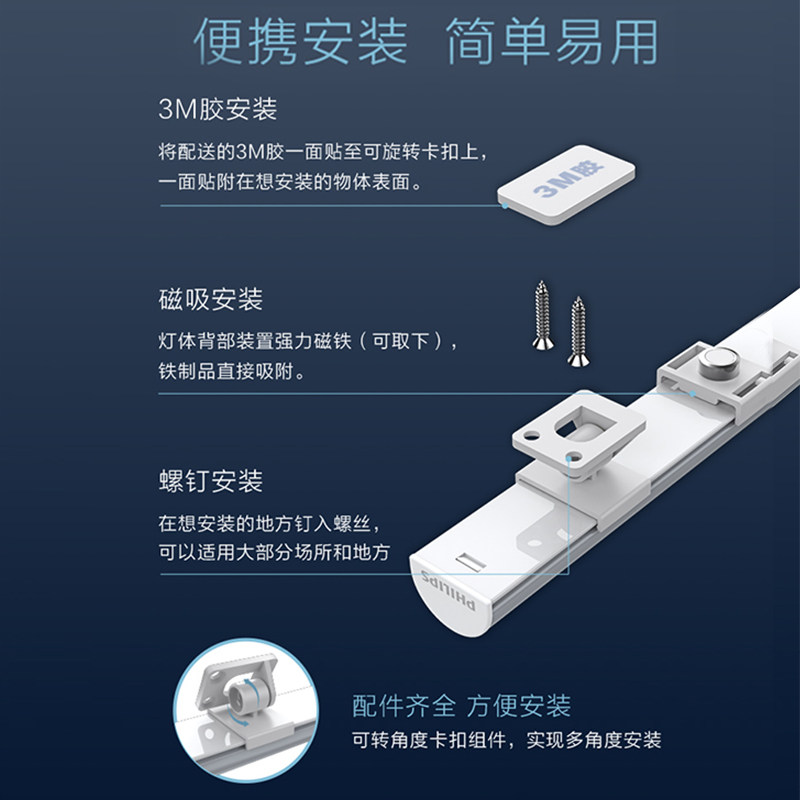 便携安装 简单易用

3M胶安装

将配送的3M胶一面贴至可旋转卡扣上，一面贴附在想安装的物体表面。

3M胶

磁吸安装

灯体背部装置强力磁铁（可取下），铁制品直接吸附。

螺钉安装

在想安装的地方钉入螺丝，可以适用大部分场所和地方

PHILIPS

配件齐全 方便安装

可转角度卡扣组件，实现多角度安装