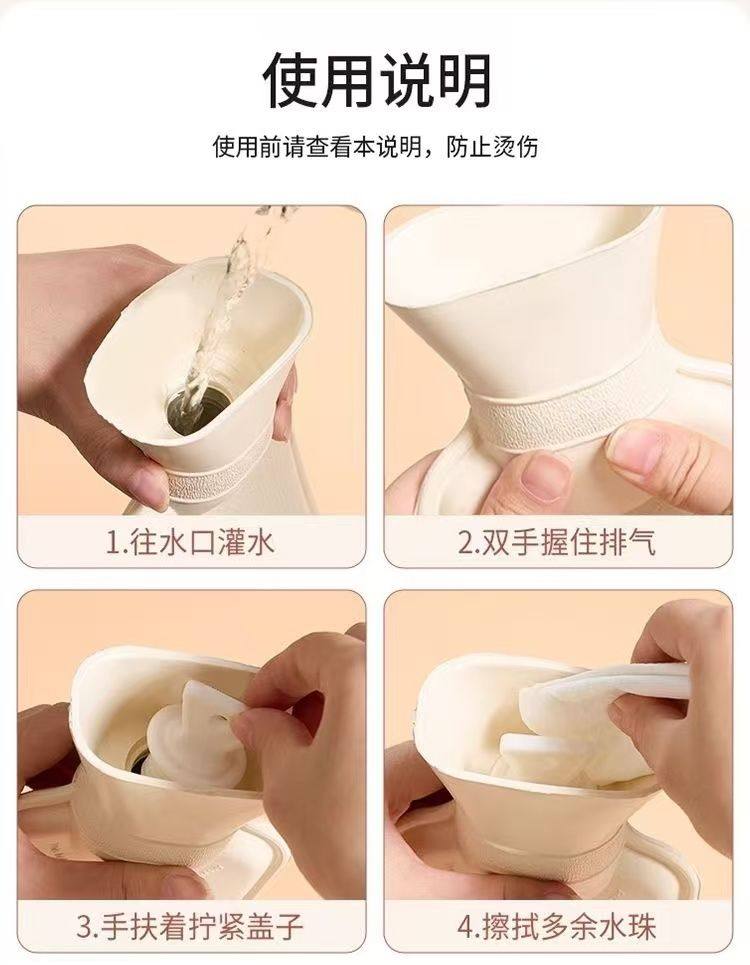 使用说明

使用前请查看本说明，防止烫伤

1.往水口灌水

2.双手握住排气

3.手扶着拧紧盖子

4.擦拭多余水珠