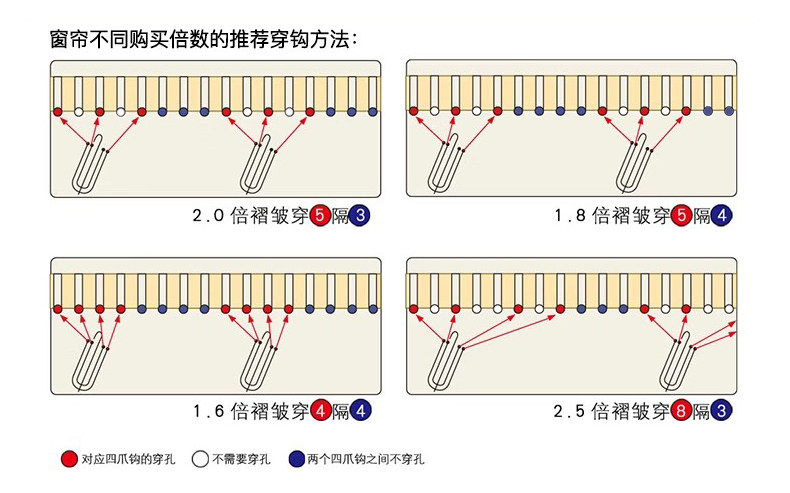 窗帘不同购买倍数的推荐穿钩方法：

2.0 倍褶皱穿5隔3

1.8 倍褶皱穿5隔4

1.6 倍褶皱穿4隔4

2.5 倍褶皱穿8隔3

对应四爪钩的穿孔　不需要穿孔　两个四爪钩之间不穿孔