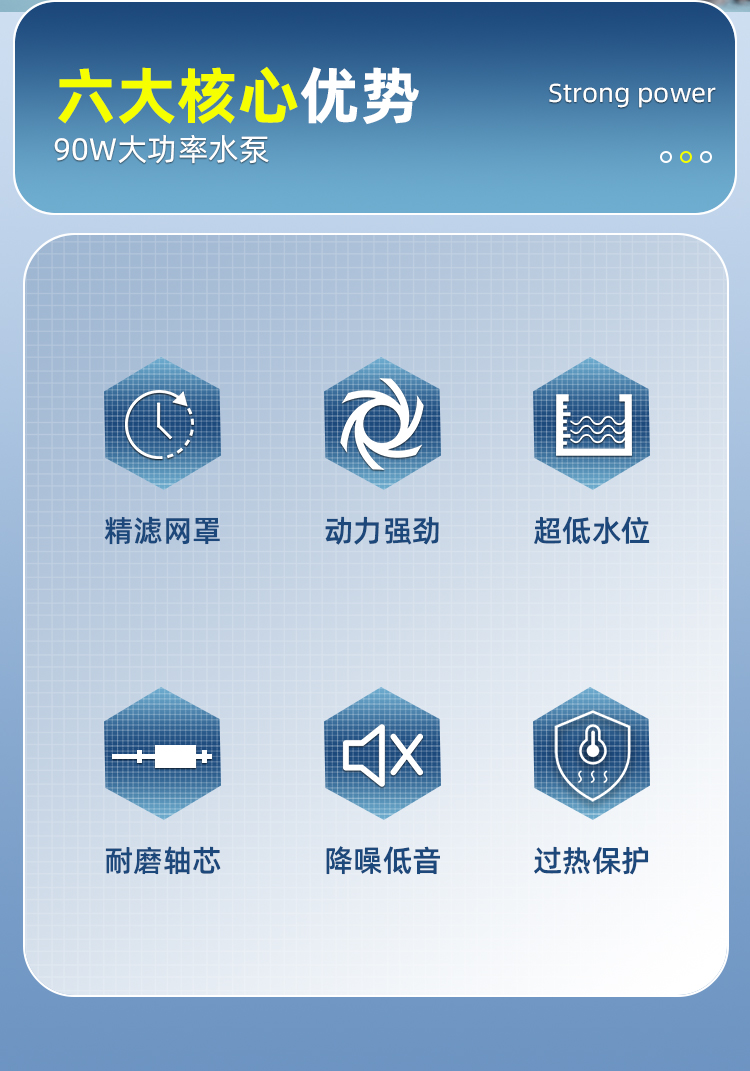 六大核心优势
90W大功率水泵

Strong power

精滤网罩

动力强劲

超低水位

耐磨轴芯

降噪低音

过热保护