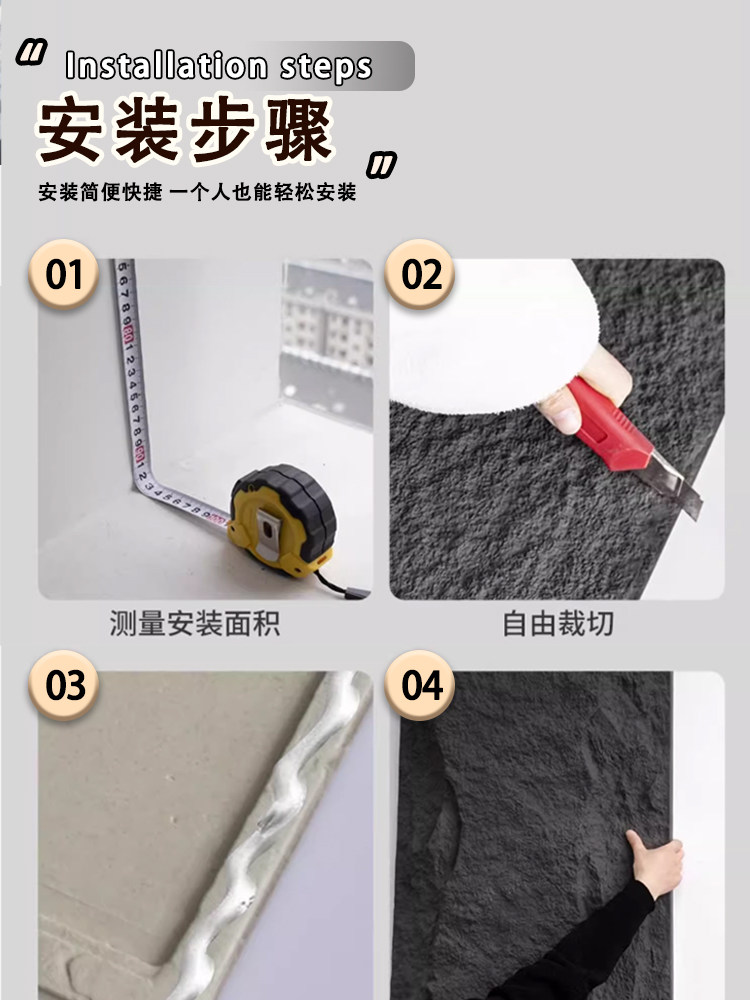 Installation steps
安装步骤
安装简便快捷 一个人也能轻松安装

01
测量安装面积

02
自由裁切

03

04