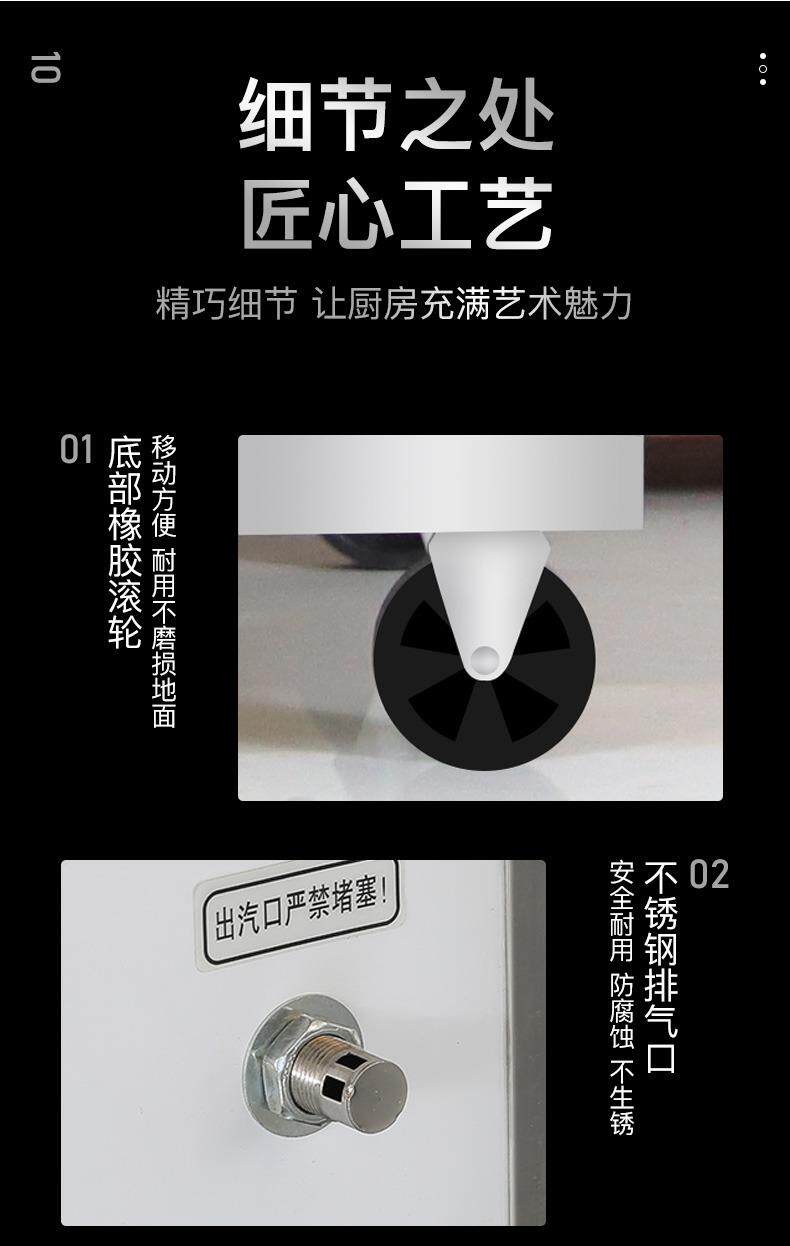 10

细节之处
匠心工艺

精巧细节 让厨房充满艺术魅力

01
底部橡胶滚轮
移动方便 耐用不磨损地面

出汽口严禁堵塞!

02
不锈钢排气口
安全耐用 防腐蚀 不生锈