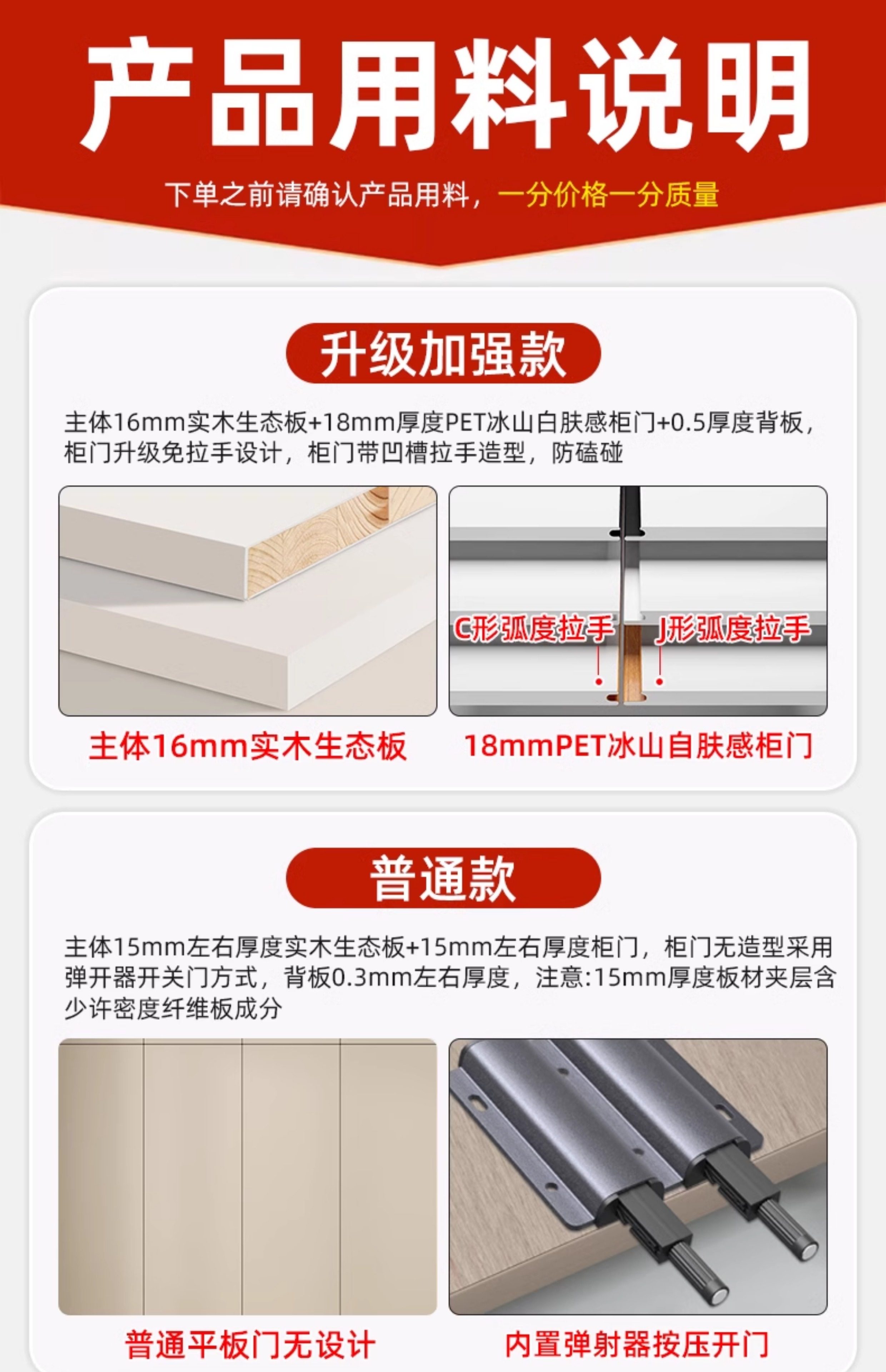 产品用料说明

下单之前请确认产品用料，一分价格一分质量

升级加强款

主体16mm实木生态板+18mm厚度PET冰山白肤感柜门+0.5厚度背板，柜门升级免拉手设计，柜门带凹槽拉手造型，防磕碰

C形弧度拉手

J形弧度拉手

主体16mm实木生态板

18mmPET冰山自肤感柜门

普通款

主体15mm左右厚度实木生态板+15mm左右厚度柜门，柜门无造型采用弹开器开关门方式，背板0.3mm左右厚度，注意:15mm厚度板材夹层含少许密度纤维板成分

普通平板门无设计

内置弹射器按压开门