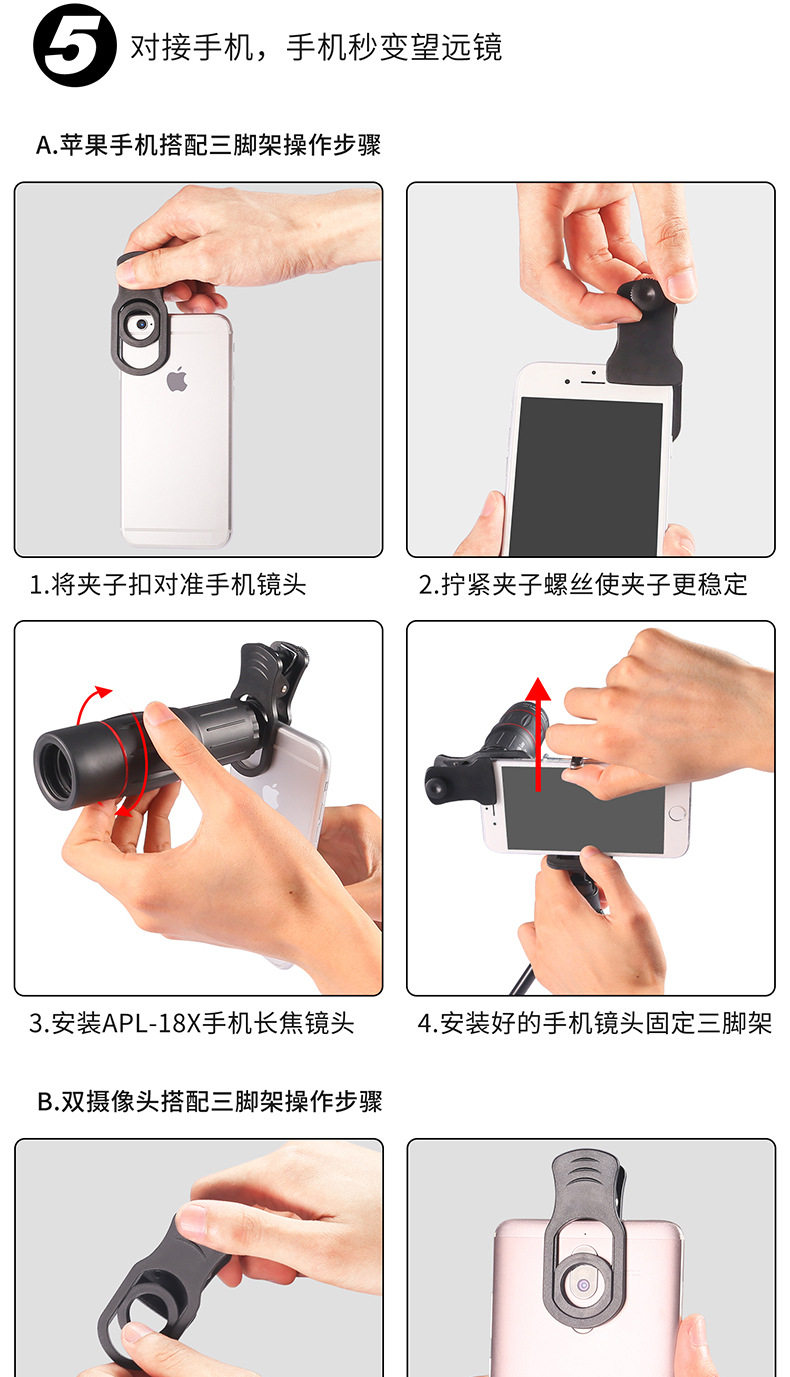 5 对接手机，手机秒变望远镜

A.苹果手机搭配三脚架操作步骤

1.将夹子扣对准手机镜头

2.拧紧夹子螺丝使夹子更稳定

3.安装APL-18X手机长焦镜头

4.安装好的手机镜头固定三脚架

B.双摄像头搭配三脚架操作步骤