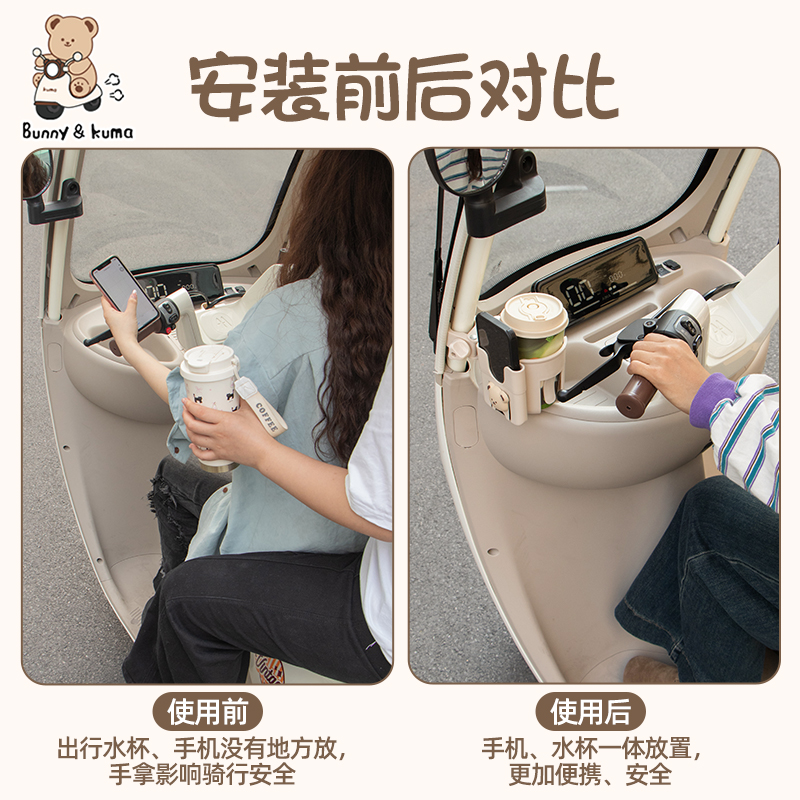 kuma

Bunny & kuma

安装前后对比

COFFEE

使用前

出行水杯、手机没有地方放，手拿影响骑行安全

使用后

手机、水杯一体放置，更加便携、安全