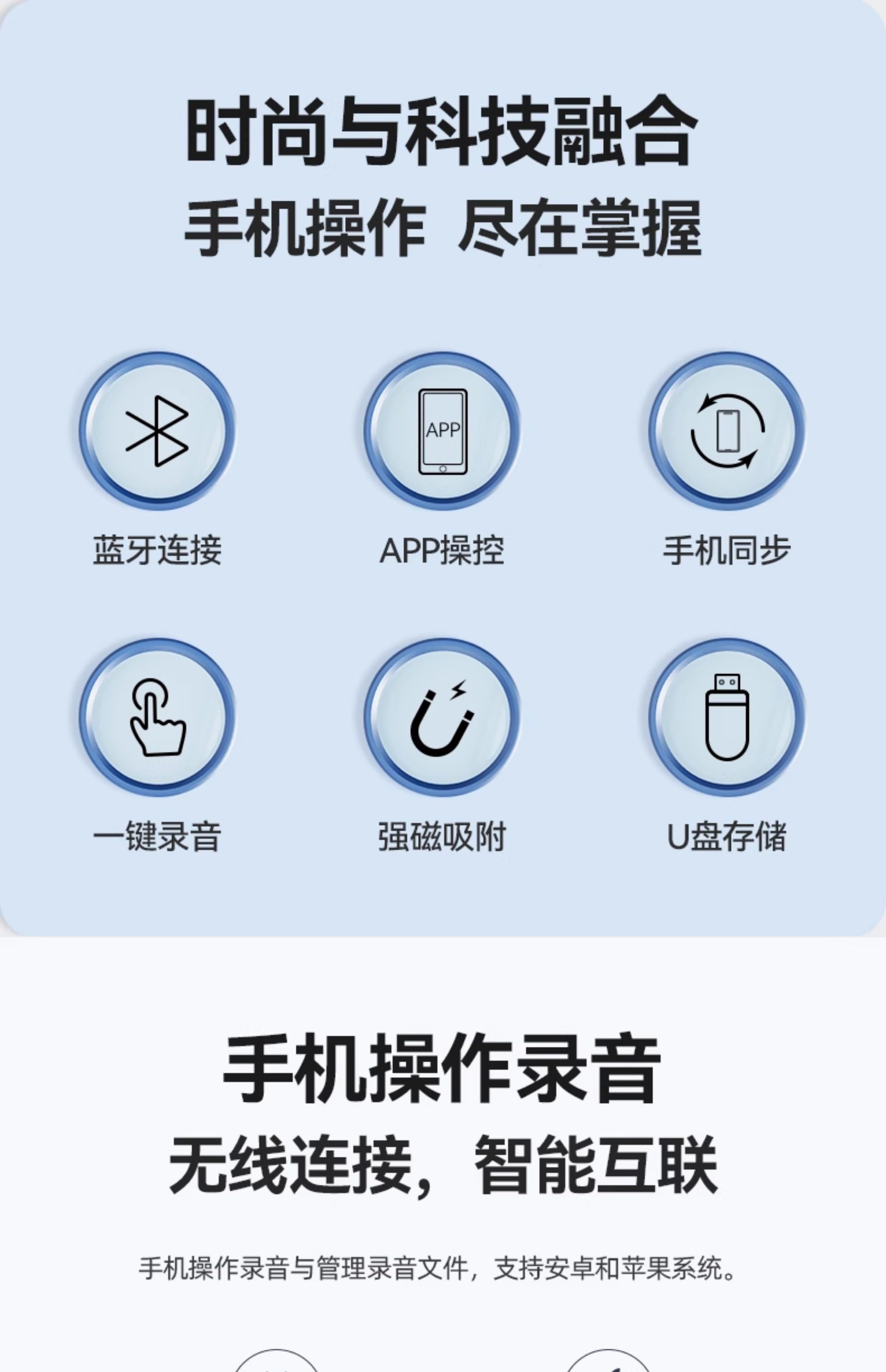 时尚与科技融合
手机操作 尽在掌握

APP

蓝牙连接

APP操控

手机同步

一键录音

强磁吸附

U盘存储

手机操作录音
无线连接，智能互联

手机操作录音与管理录音文件，支持安卓和苹果系统。