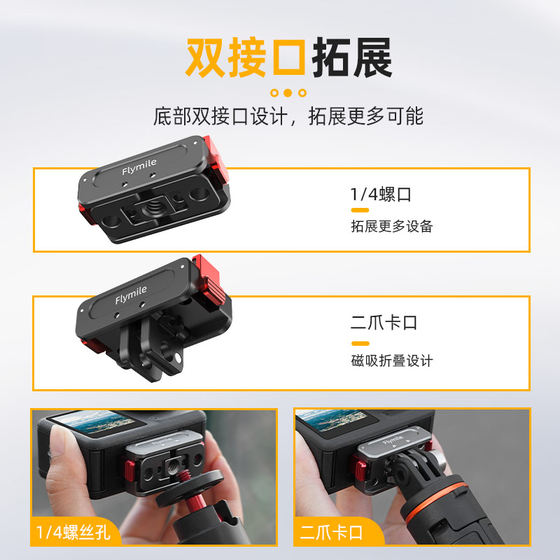 双接口拓展

底部双接口设计，拓展更多可能

Flymile

1/4螺口

拓展更多设备

Flymile

二爪卡口

磁吸折叠设计

Flymile

1/4螺丝孔

Flymile

二爪卡口